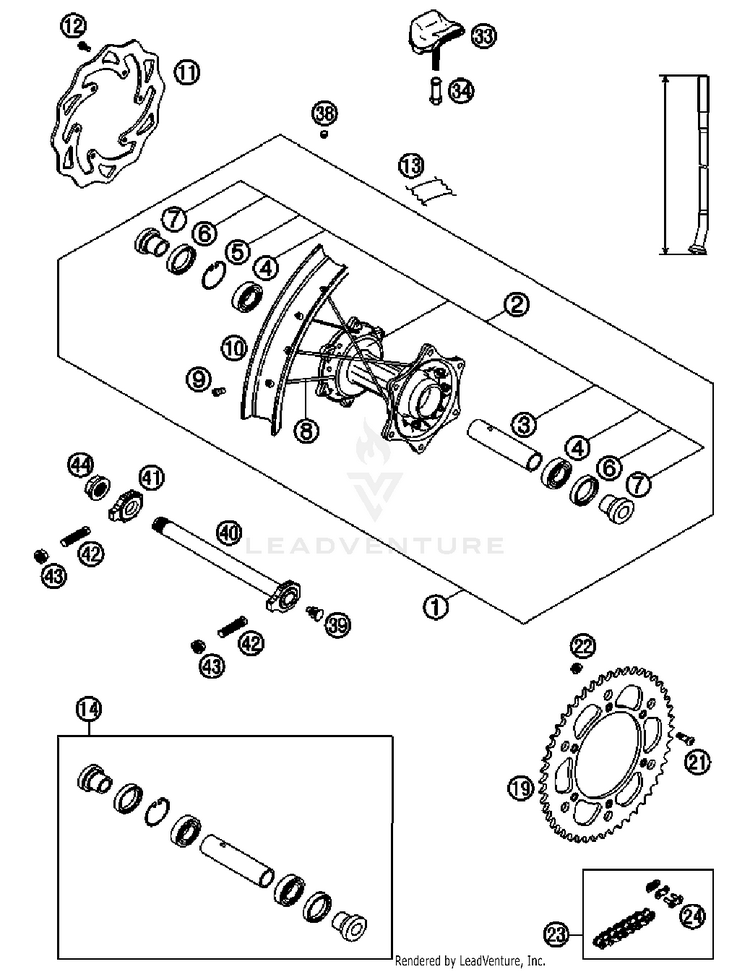 12
11
33
34
38
13
7
6
5
4
2
10
9
8
3
4
6
7
44
41
40
42
43
LEADVENTURE
1
39
42
43
22
14
21
19
24
23
Rendered by LeadVenture, Inc.