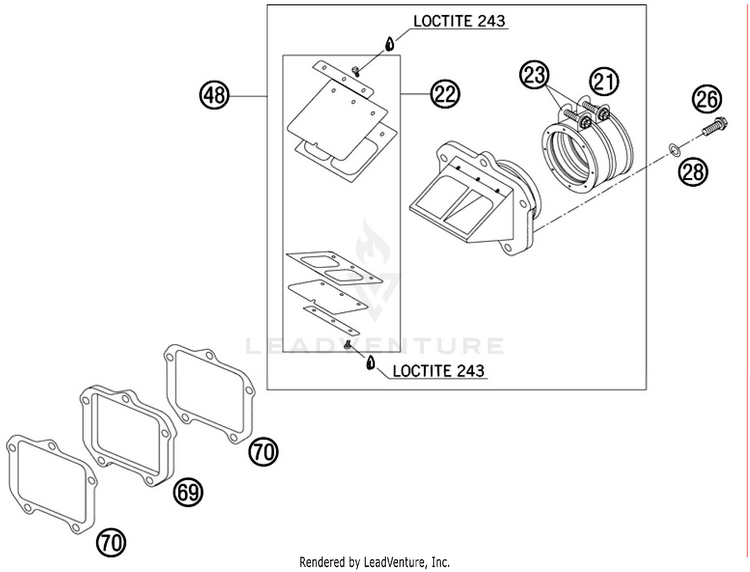 LOCTITE 243

48

22

23

21

26

28

LEADVENTURE

LOCTITE 243

70

69

70

Rendered by LeadVenture, Inc.