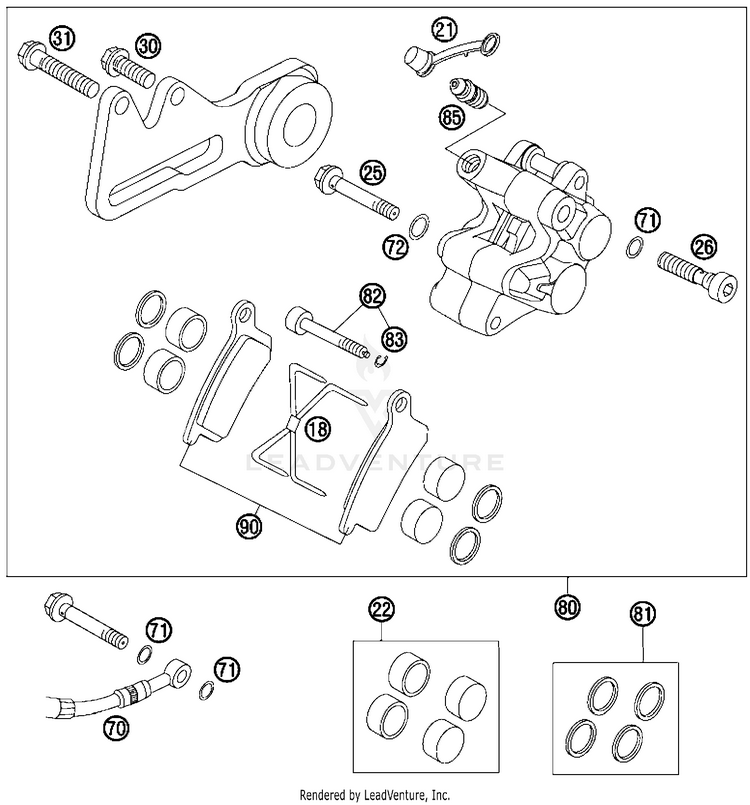 31
30
21
85
25
72
71
26
82
83
18
LEADVENTURE
90
80
71
71
70
22
81
Rendered by LeadVenture, Inc.