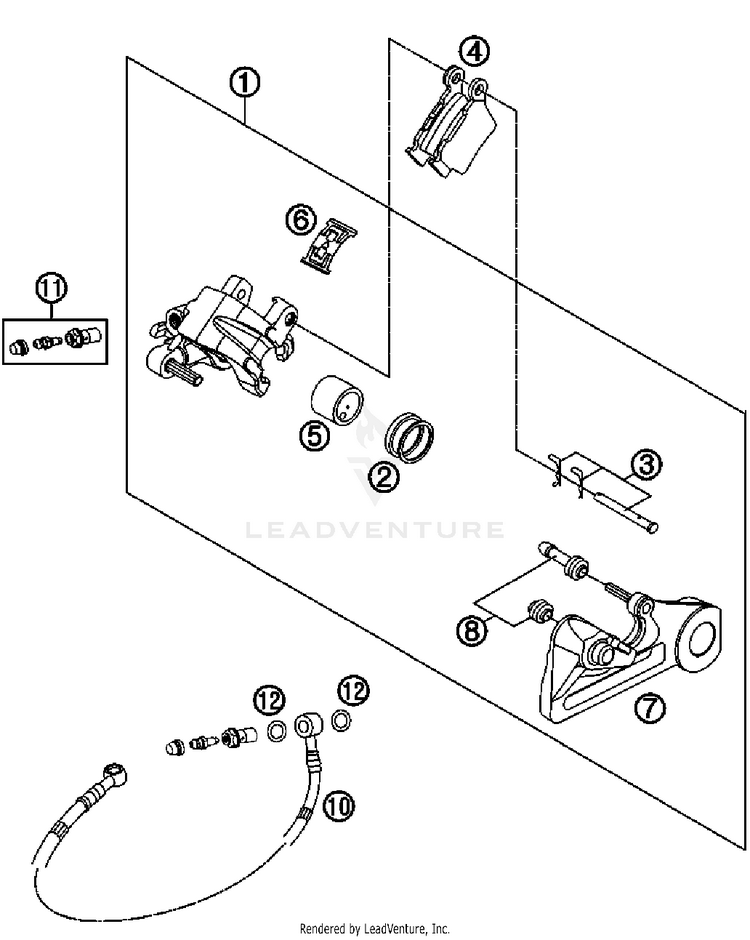 1
4
6
11
5
2
3
LEADVENTURE
8
7
12
12
10
Rendered by LeadVenture, Inc.