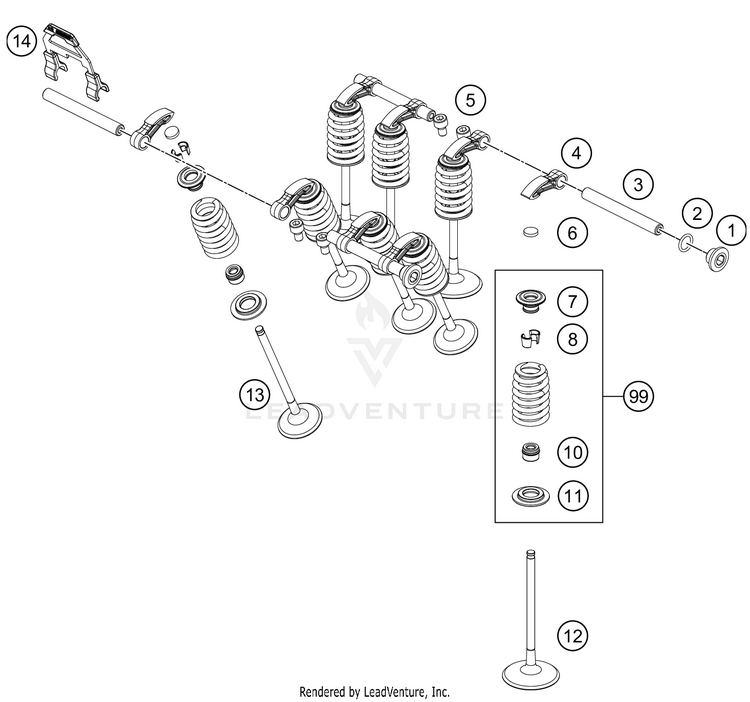 14
5
4
3
2
1
6
7
8
99
10
11
13
12
LEADVENTURE
Rendered by LeadVenture, Inc.