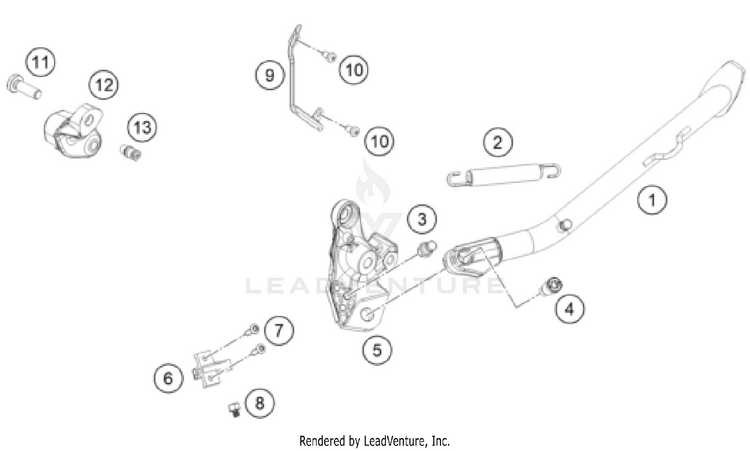 11
12
13
9
10
10
2
1
3
4
5
7
6
8
LEADVENTURE
Rendered by LeadVenture, Inc.