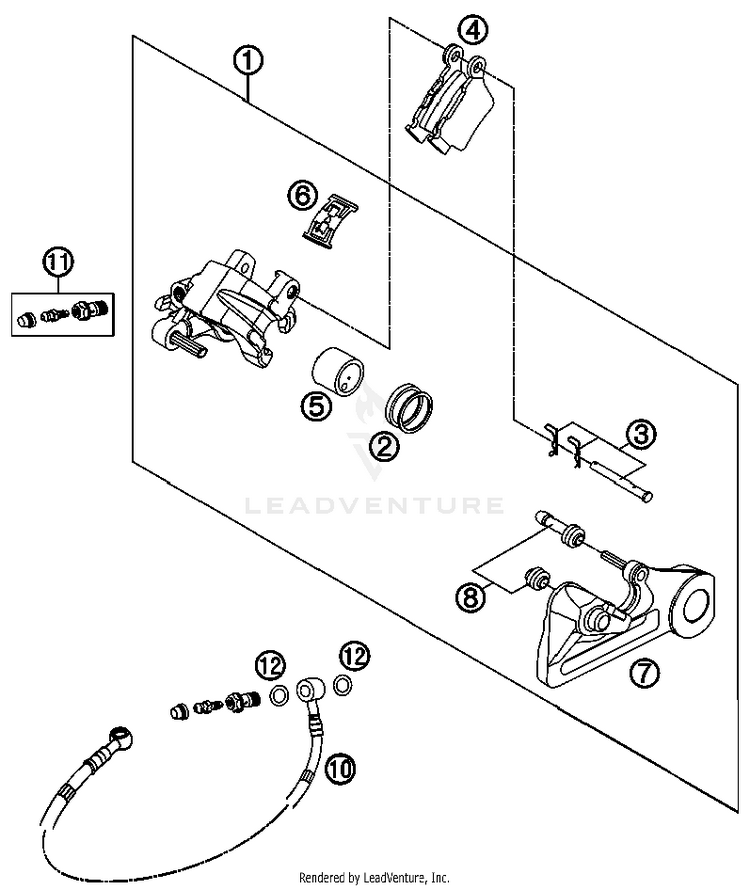 1
4
6
11
5
2
3
LEADVENTURE
8
7
12
12
10
Rendered by LeadVenture, Inc.