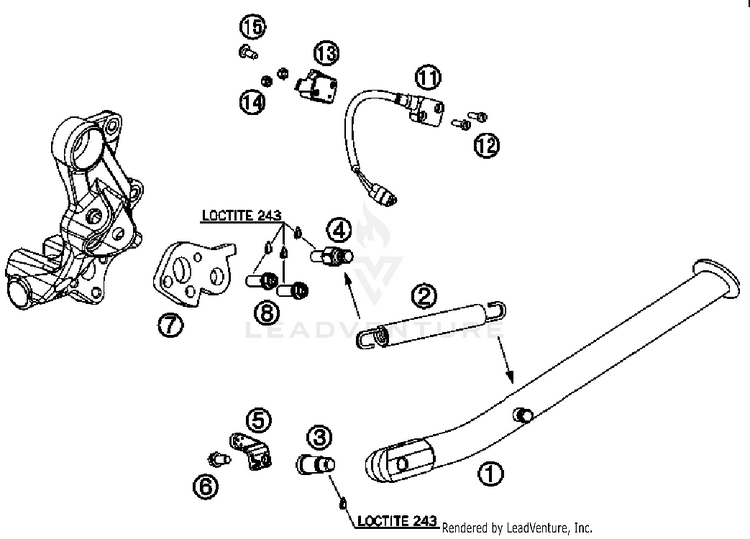 15
13
14
11
12
LOCTITE 243
4
7
8
2
LEADVENTURE
5
3
6
1
LOCTITE 243
Rendered by LeadVenture, Inc.