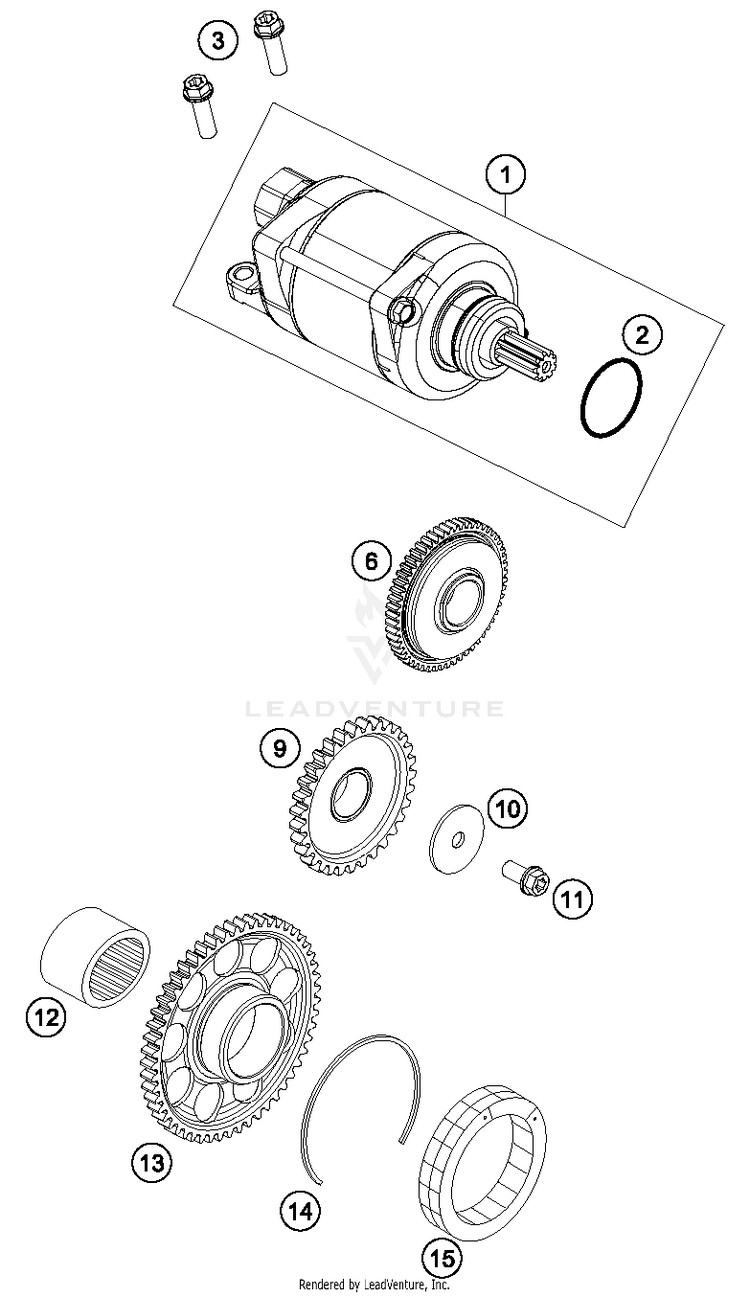 3
1
2
6
LEADVENTURE
9
10
11
12
13
14
15
Rendered by LeadVenture, Inc.