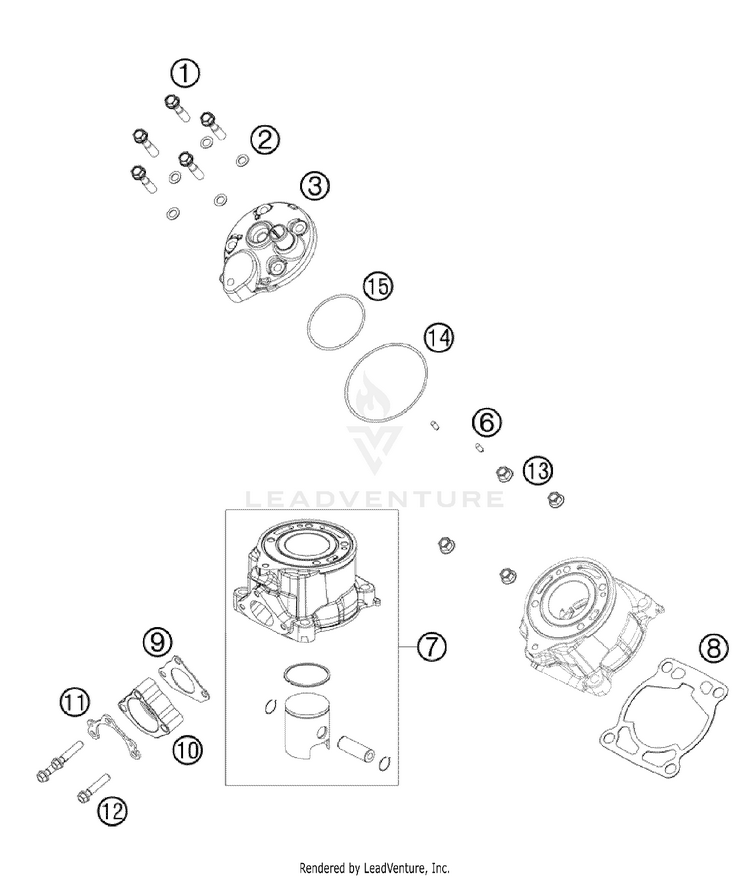 1
2
3
15
14
6
13
LEADVENTURE
7
8
9
11
10
12
Rendered by LeadVenture, Inc.