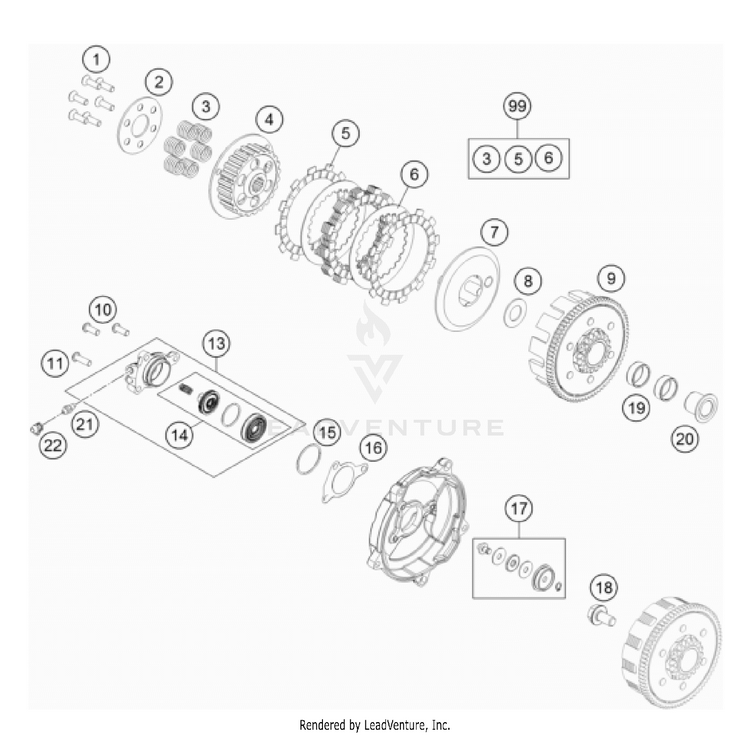 1
2
3
4
5
6
99
3 5 6
7
8
9
10
11
13
14
21
22
15
16
19
20
17
18
LEADVENTURE

Rendered by LeadVenture, Inc.