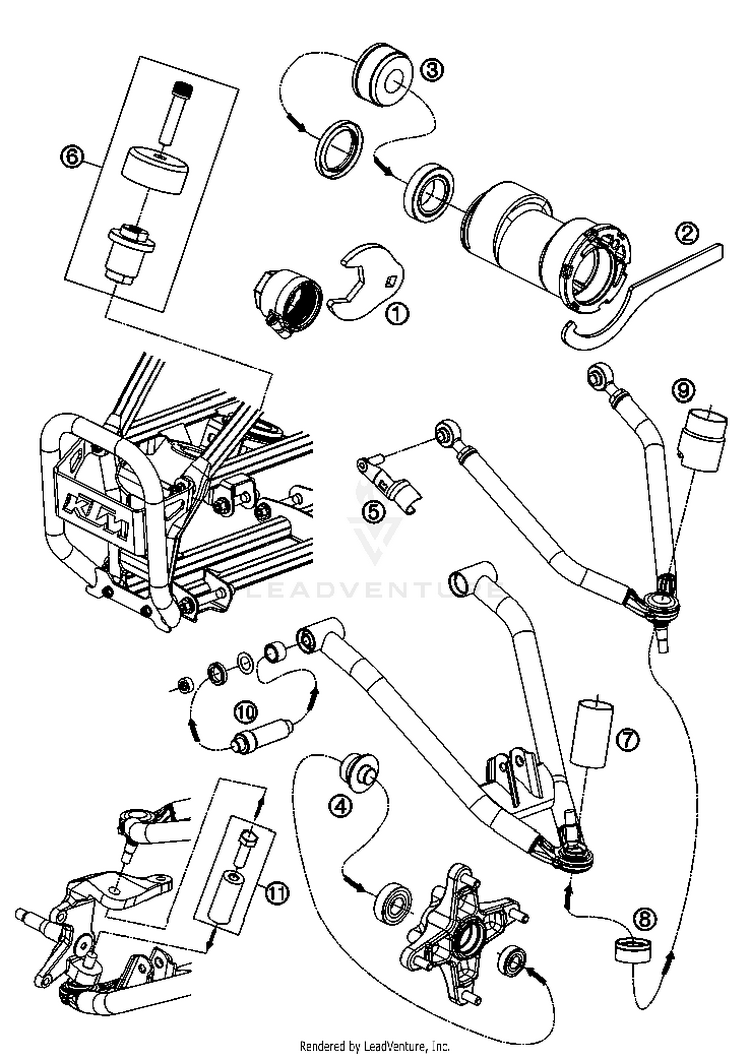 6
3
2
1
9
KTM
5
LEADVENTURE
10
7
4
11
8
Rendered by LeadVenture, Inc.