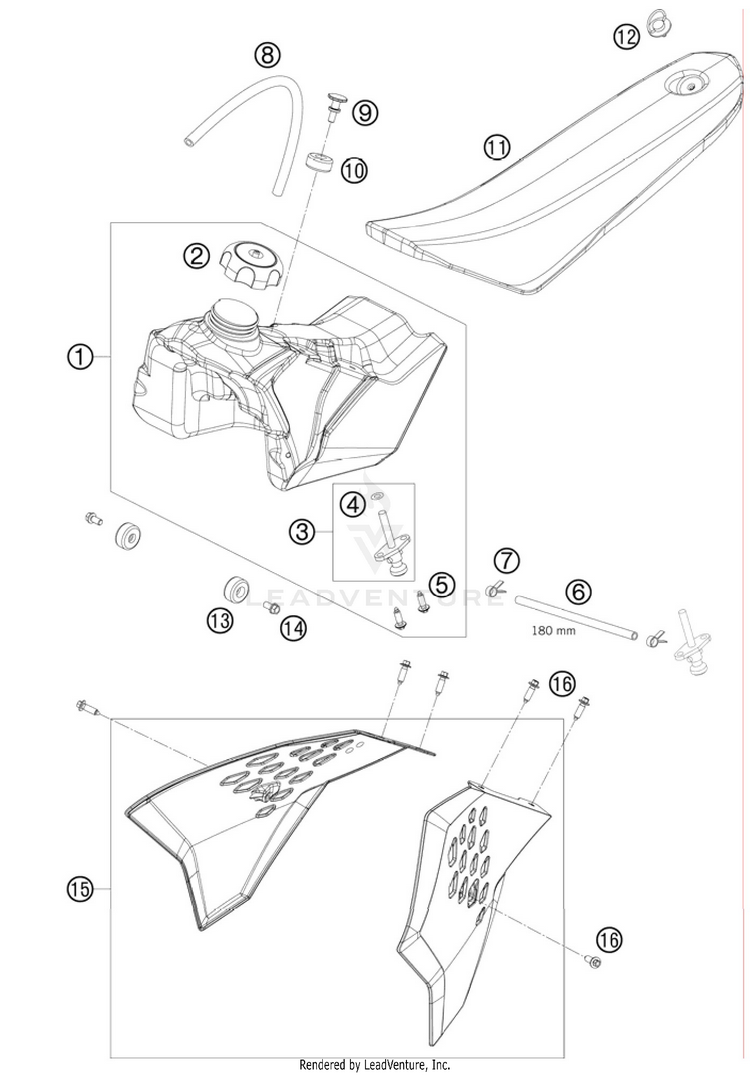 8
12
9
11
10
2
1
4
3
7
5
6
180 mm
13
14
LEADVENTURE
16
15
16
Rendered by LeadVenture, Inc.