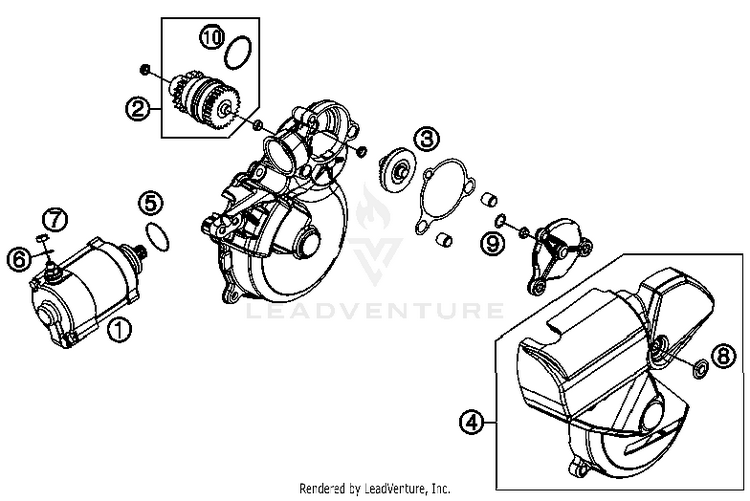 10
2
3
5
7
6
9
1
LEADVENTURE
8
4
Rendered by LeadVenture, Inc.