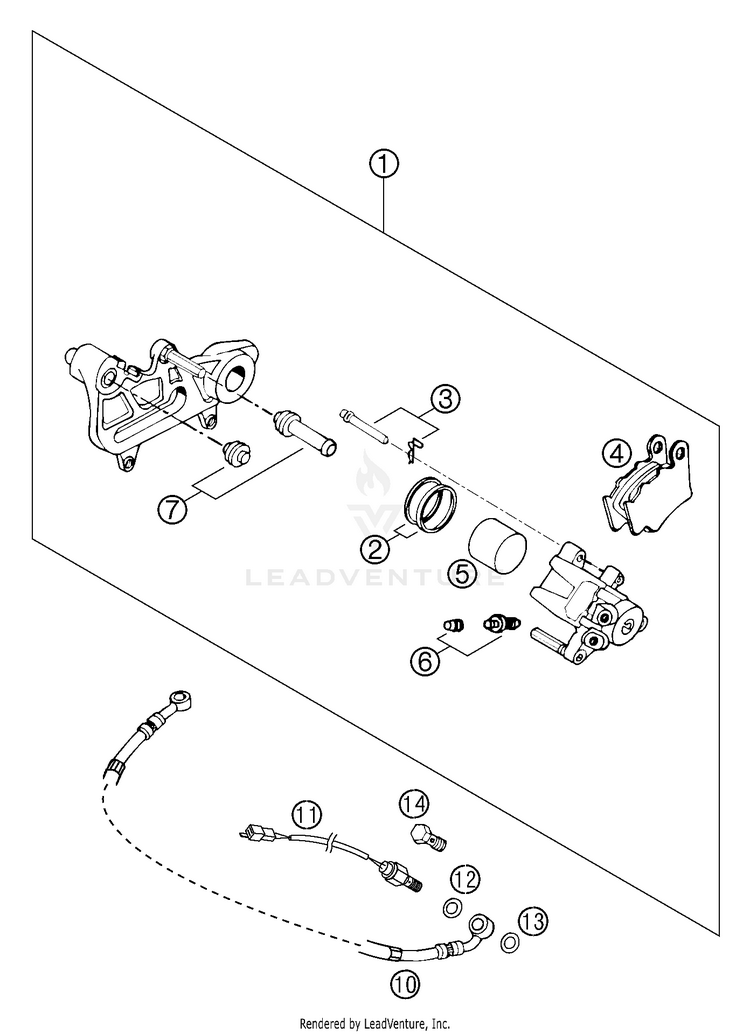 1
3
4
7
2
5
LEADVENTURE
6
11
14
12
13
10
Rendered by LeadVenture, Inc.