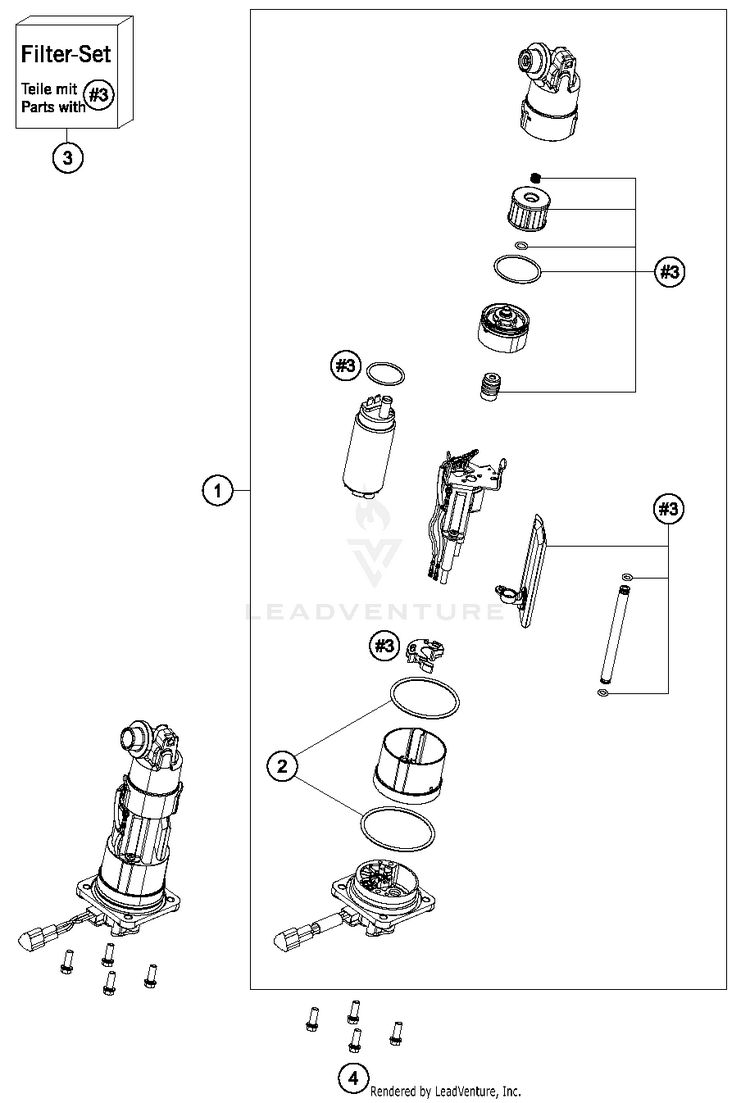 Filter-Set
Teile mit #3
Parts with

3

#3

#3

1

#3

LEADVENTURE

#3

2

4 Rendered by LeadVenture, Inc.