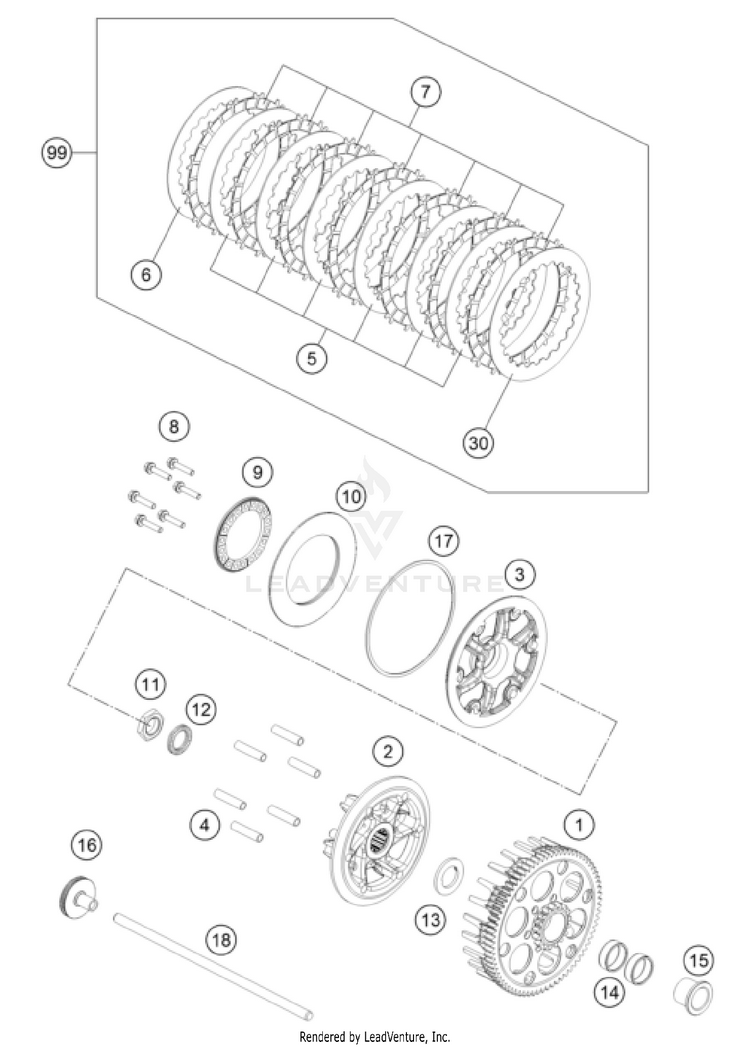 99
7
6
5
30
8
9
10
17
3
LEADVENTURE
11
12
2
4
1
16
13
18
14
15
Rendered by LeadVenture, Inc.