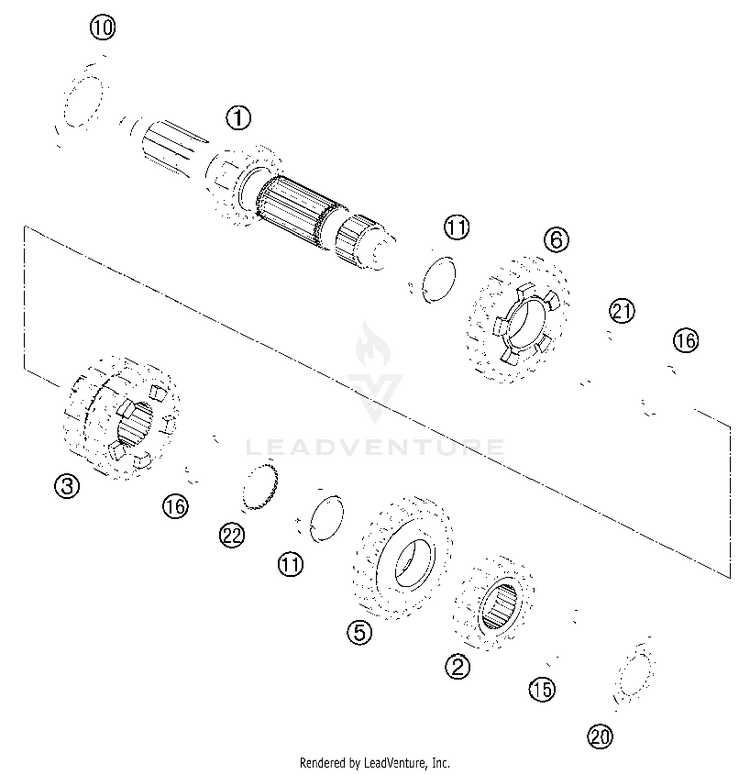 10
1
11
6
21
16
LEADVENTURE
3
16
22
11
5
2
15
20
Rendered by LeadVenture, Inc.