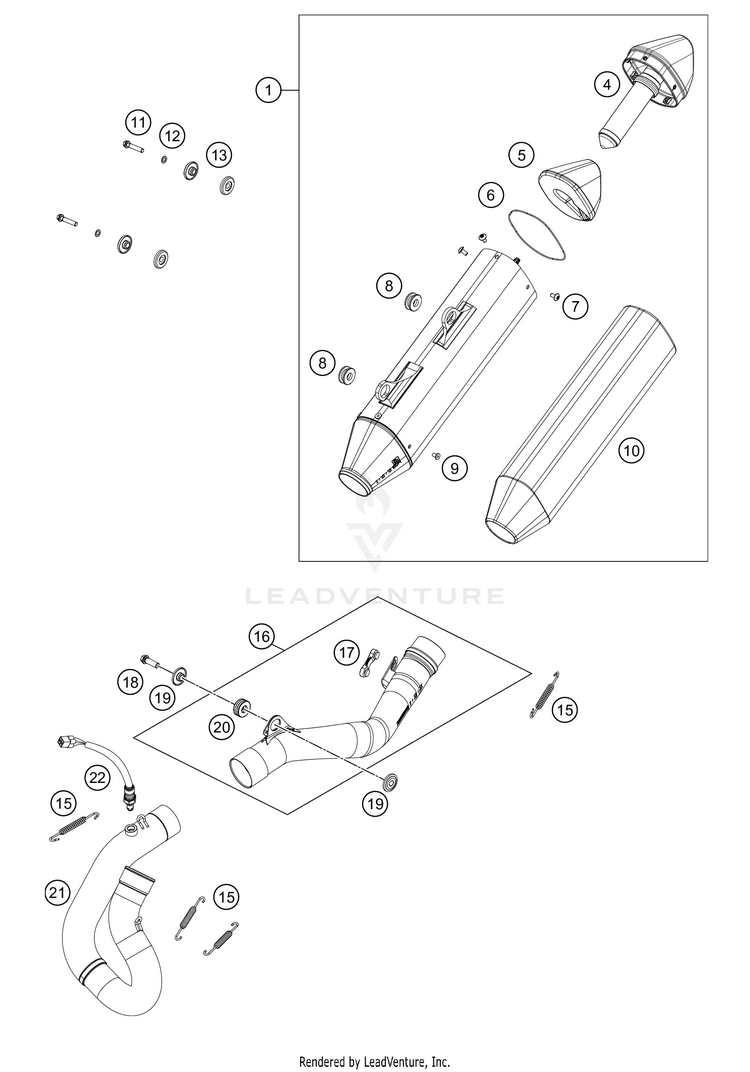 1
4
11
12
13
5
6
8
7
8
9
10
LEADVENTURE
16
17
18
19
15
20
22
19
15
21
15
Rendered by LeadVenture, Inc.