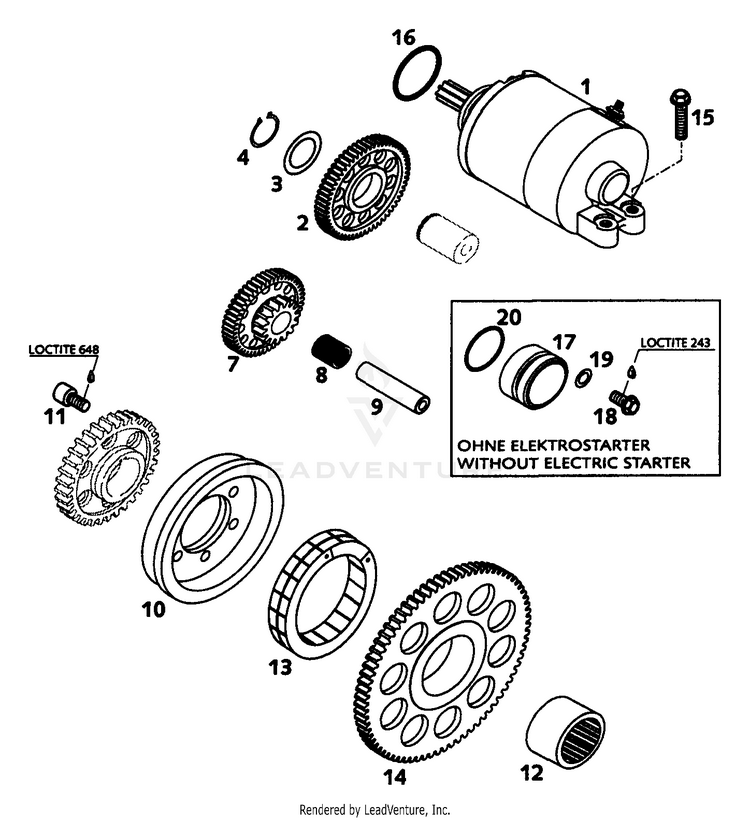 16
1
15
4
3
2
7
8
9
LOCTITE 648
11
20
17
19
LOCTITE 243
18
OHNE ELEKTROSTARTER
WITHOUT ELECTRIC STARTER
LEADVENTURE
10
13
14
12
Rendered by LeadVenture, Inc.