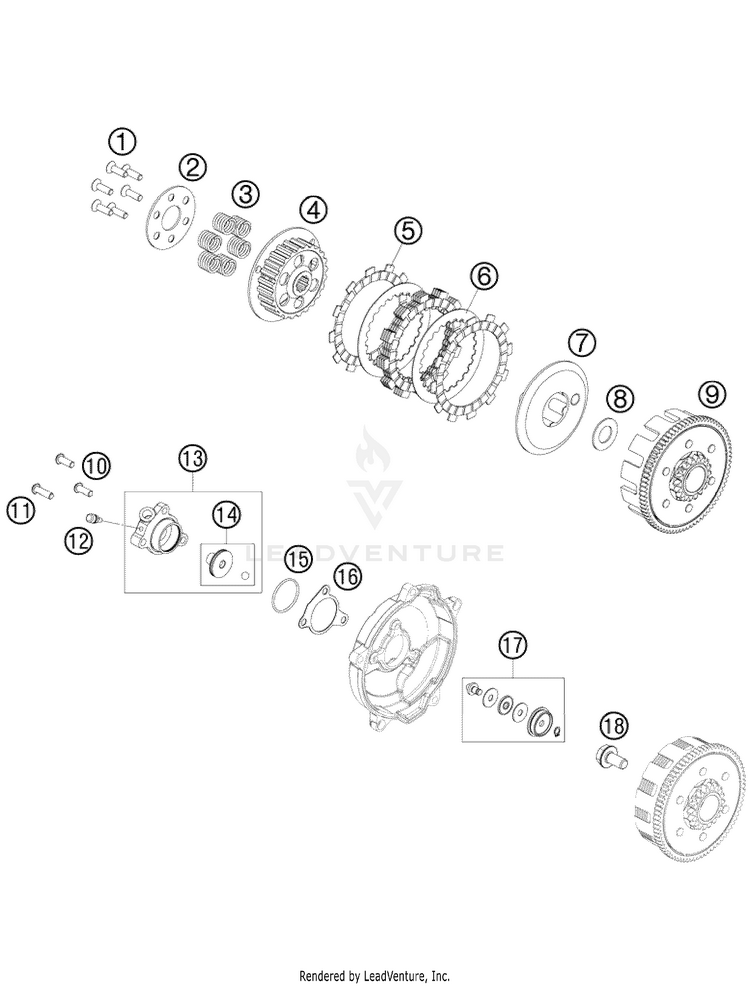 1
2
3
4
5
6
7
8
9
10
11
12
13
14
15
16
17
18
LEADVENTURE
Rendered by LeadVenture, Inc.