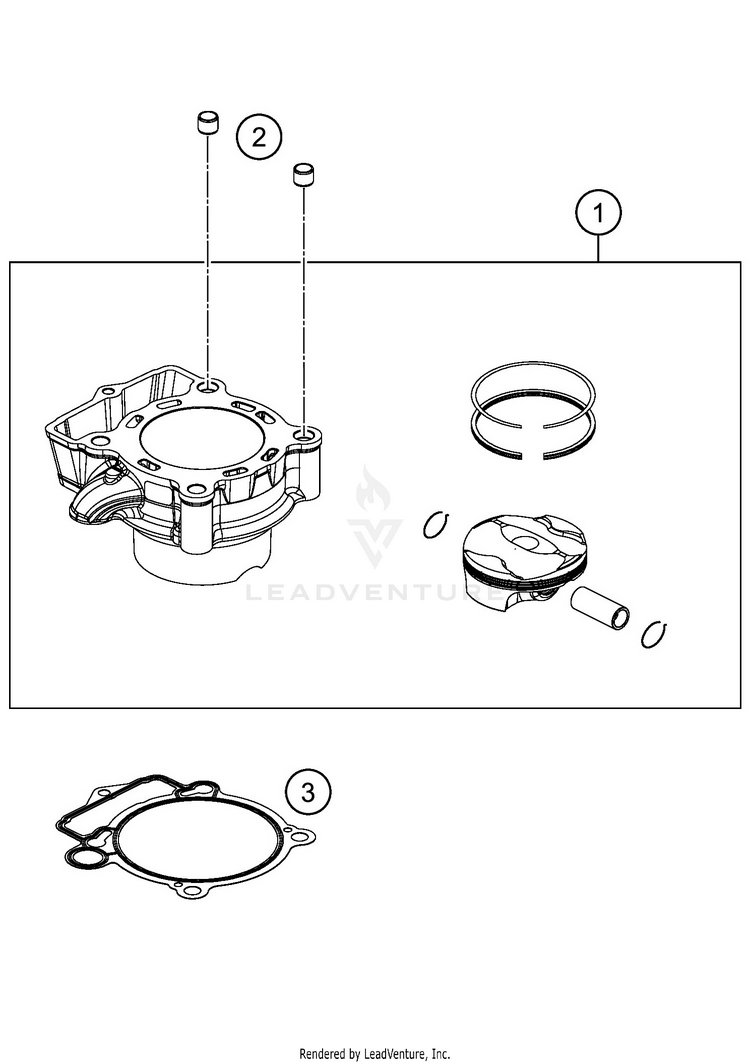 2

1

LEADVENTURE

3

Rendered by LeadVenture, Inc.