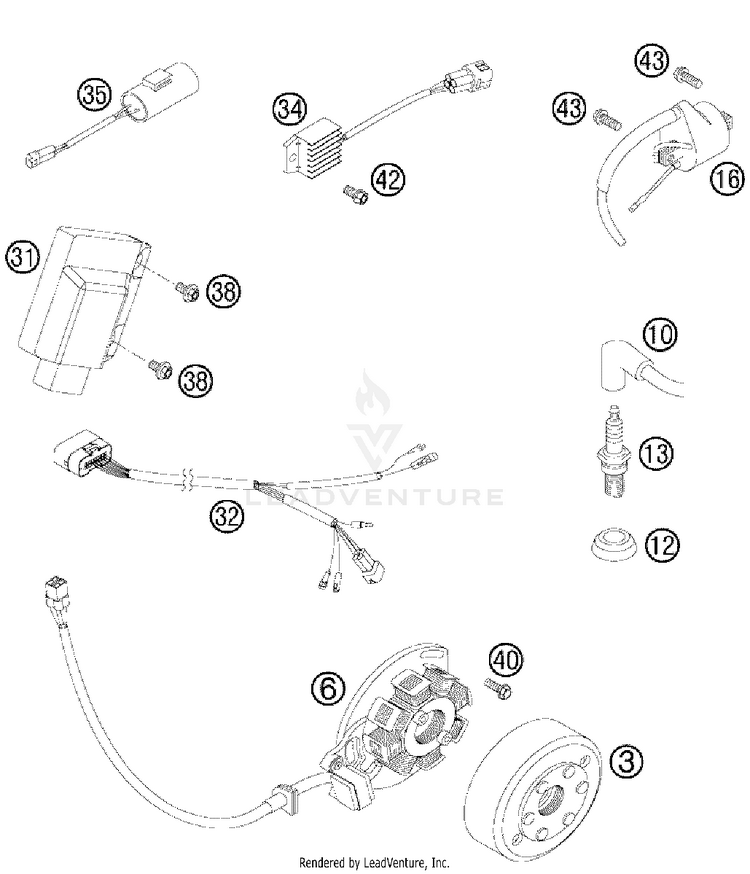 35
34
43
43
42
16
31
38
38
10
13
LEADVENTURE
32
12
40
6
3
Rendered by LeadVenture, Inc.