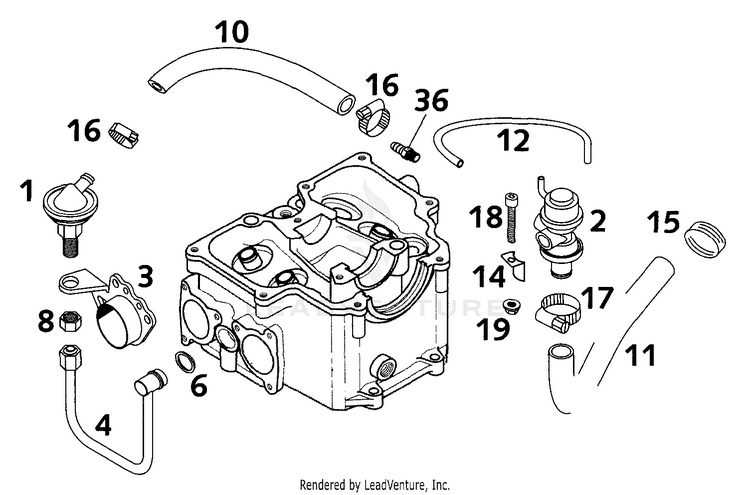 10
16
36
16
12
1
18
2
15
3
14
17
8
19
11
6
4
LEADVENTURE
Rendered by LeadVenture, Inc.