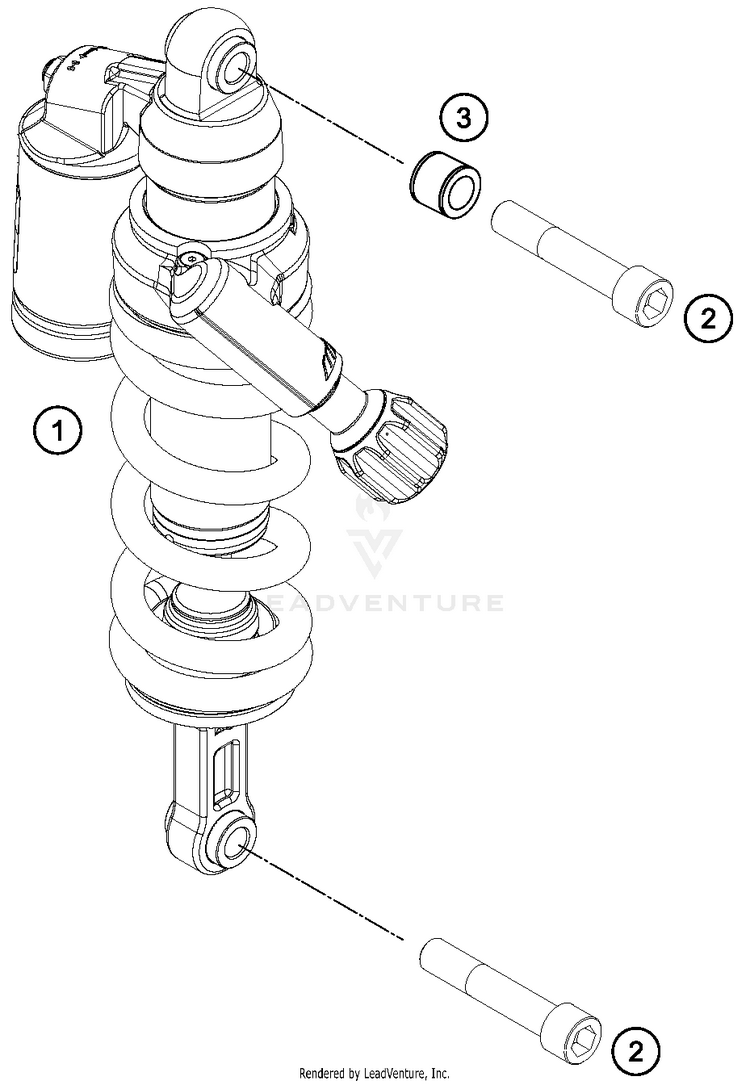 3

2

1

LEADVENTURE

2

Rendered by LeadVenture, Inc.