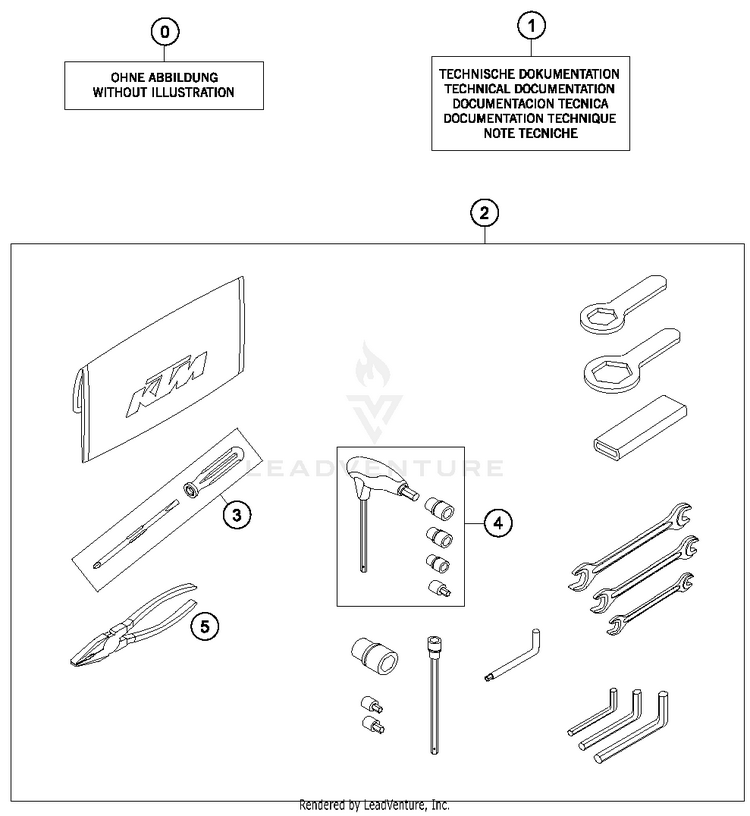 0

OHNE ABBILDUNG
WITHOUT ILLUSTRATION

1

TECHNISCHE DOKUMENTATION
TECHNICAL DOCUMENTATION
DOCUMENTACION TECNICA
DOCUMENTATION TECHNIQUE
NOTE TECNICHE

2

KTM

LEADVENTURE

3

4

5

Rendered by LeadVenture, Inc.