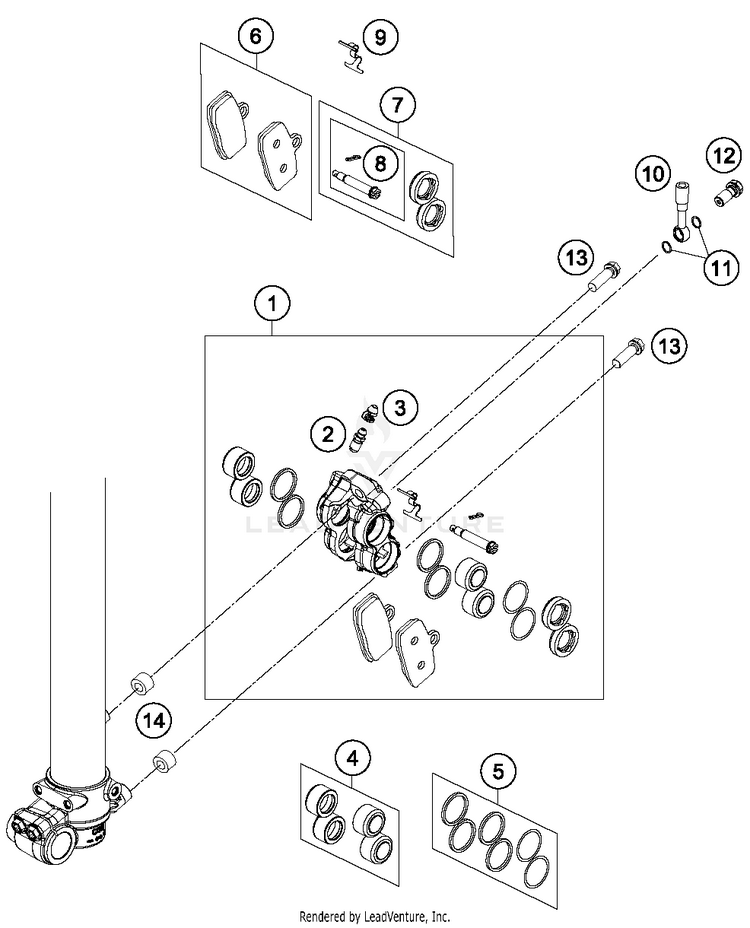 6
9
7
8
10
12
11
13
1
13
3
2
LEADVENTURE
14
4
5
Rendered by LeadVenture, Inc.