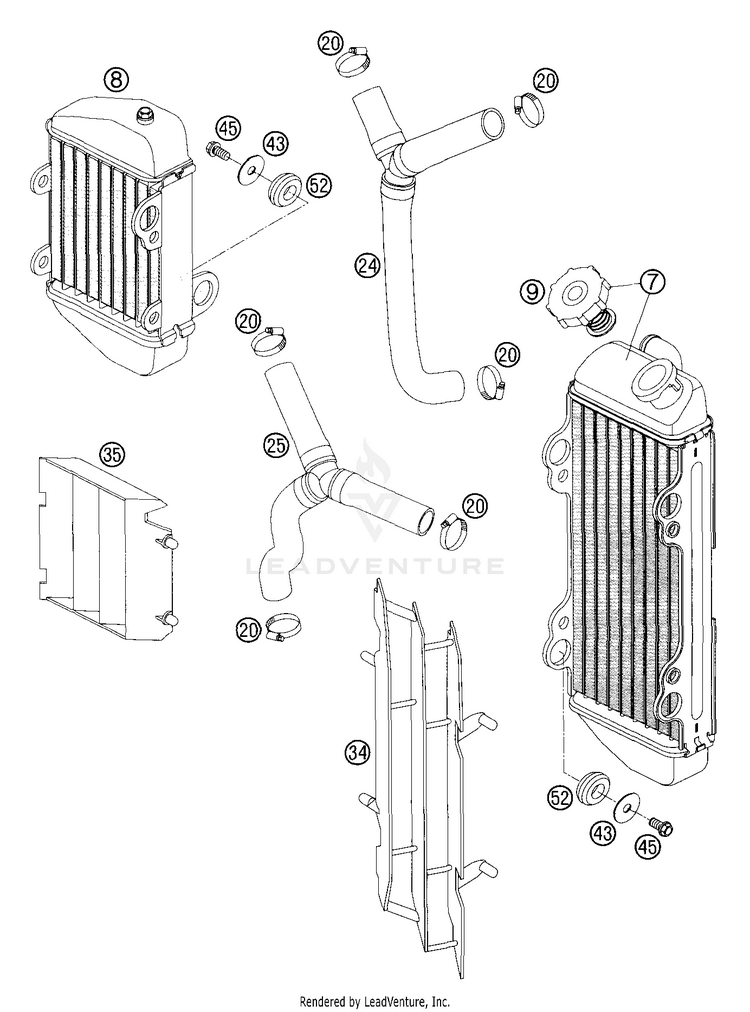 20
8
20
45
43
52
24
9
7
20
20
35
25
20
LEADVENTURE
20
34
52
43
45
Rendered by LeadVenture, Inc.