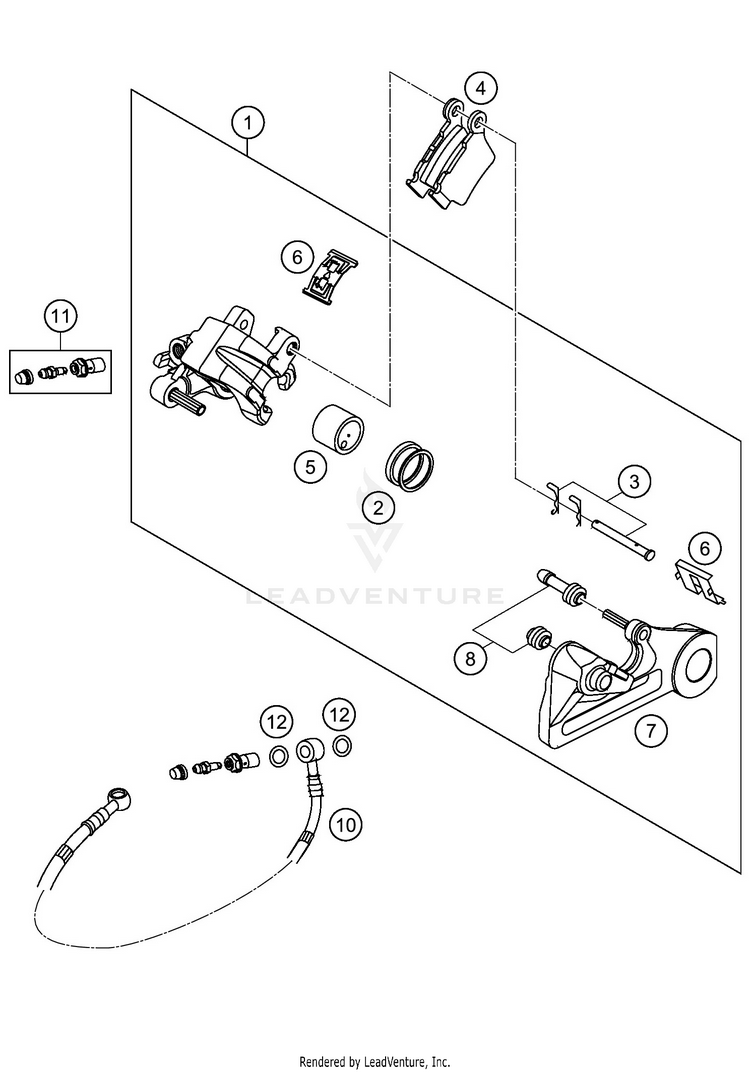 1
4
6
11
5
2
3
6
LEADVENTURE
8
7
12
12
10
Rendered by LeadVenture, Inc.