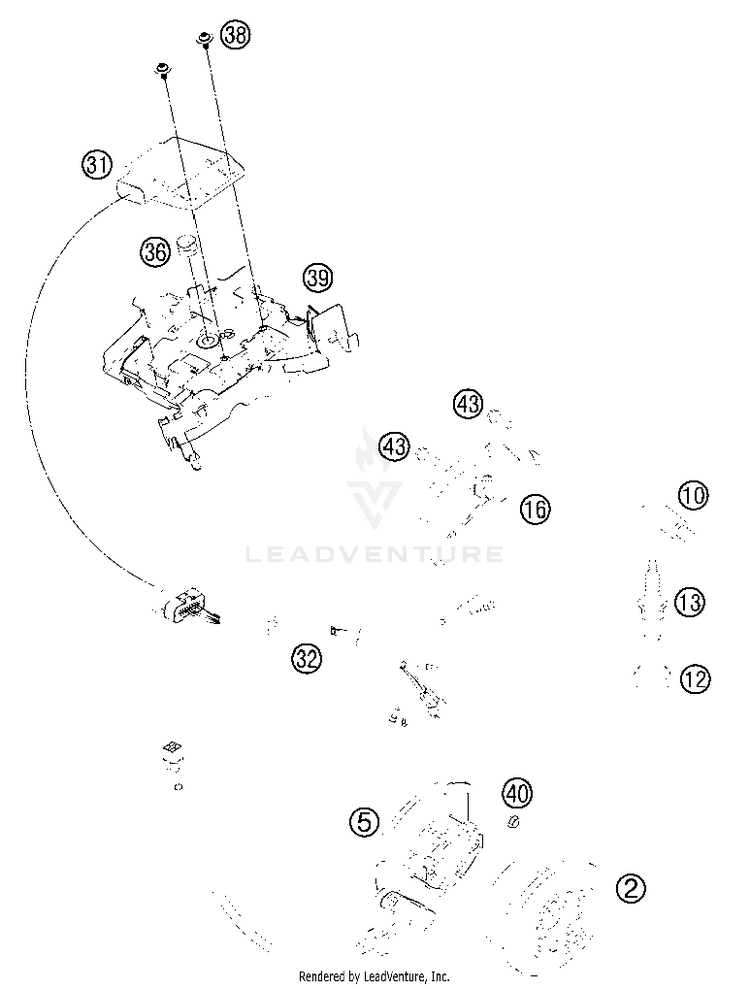 38
31
36
39
43
43
16
10
LEADVENTURE
13
32
12
40
5
2
Rendered by LeadVenture, Inc.