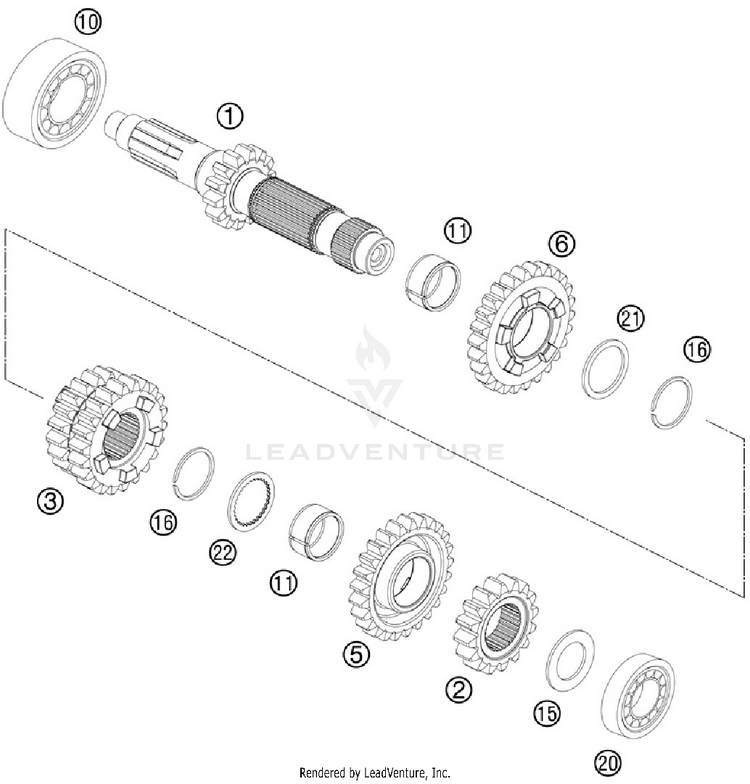 10
1
11
6
21
16
LEADVENTURE
3
16
22
11
5
2
15
20
Rendered by LeadVenture, Inc.