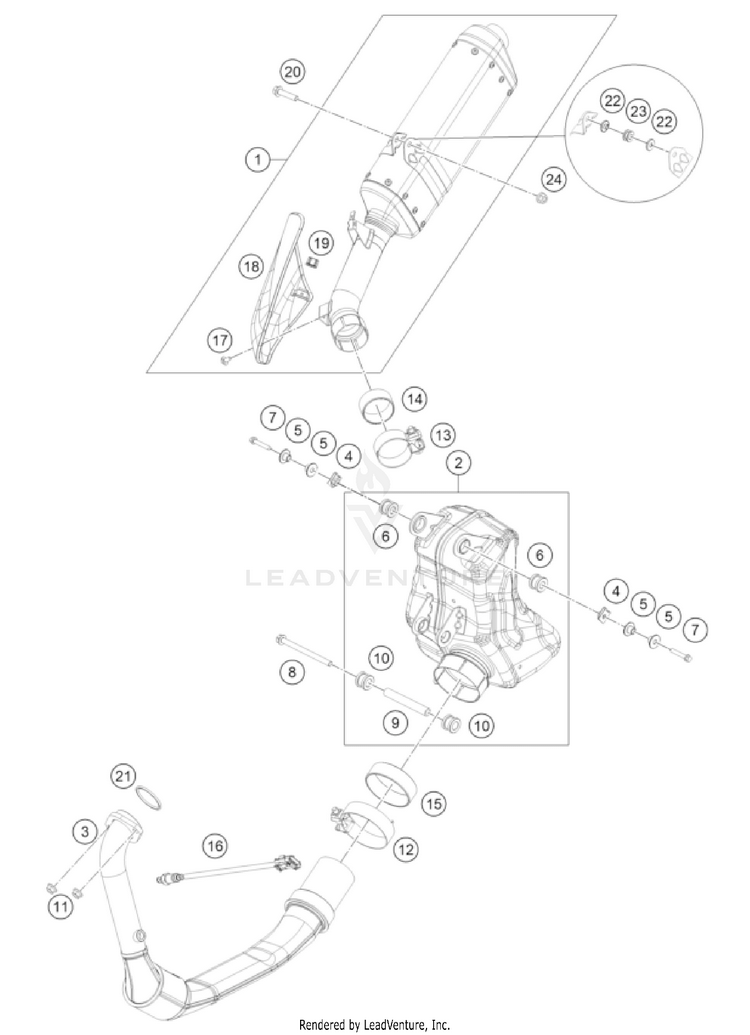 20
22
23
22
1
24
19
18
17
14
7
5
5
4
13
2
6
6
LEADVENTURE
4
5
5
7
8
10
9
10
21
15
3
16
12
11

Rendered by LeadVenture, Inc.