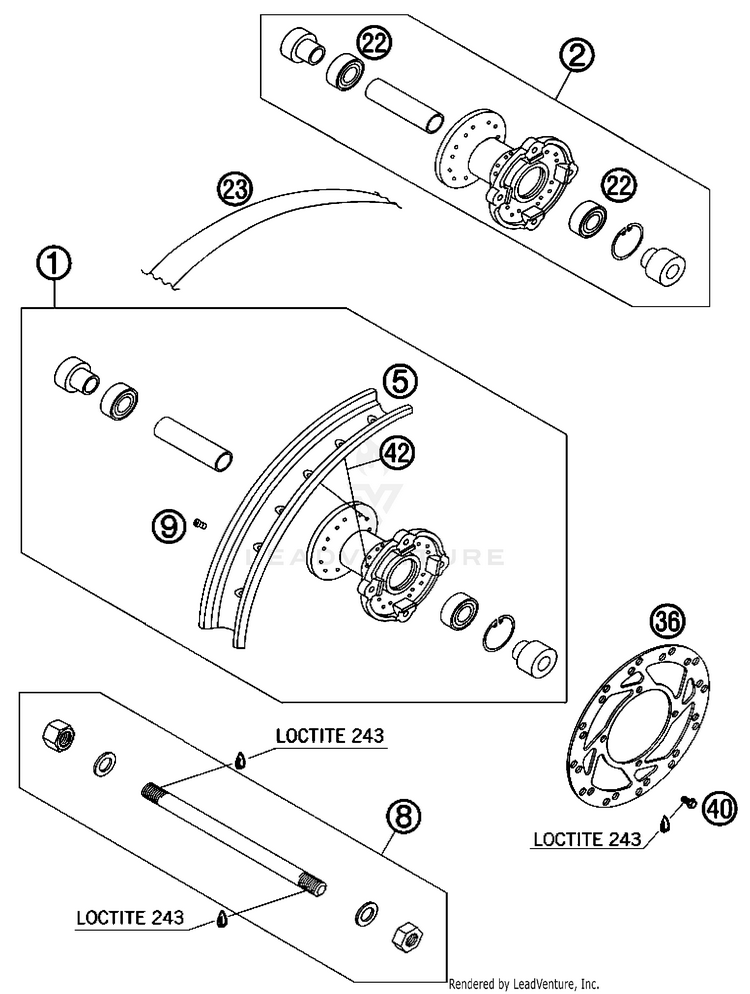 22
2
23
22
1
5
42
9
LEADVENTURE
36
LOCTITE 243
8
40
LOCTITE 243
LOCTITE 243
Rendered by LeadVenture, Inc.