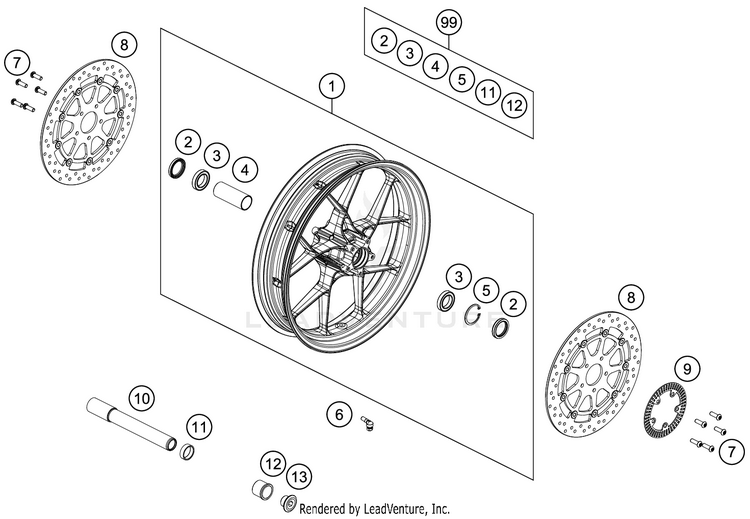 99
2 3 4 5 11 12
7
8
1
2 3 4
3 5 2
8
9
7
10
11
6
12 13
LEADVENTURE
Rendered by LeadVenture, Inc.