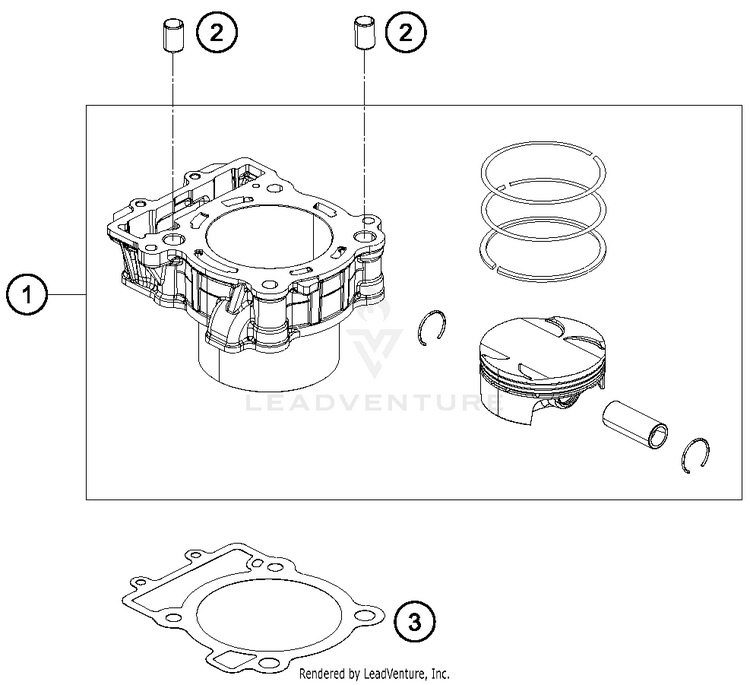 2
2
1
LEADVENTURE
3
Rendered by LeadVenture, Inc.