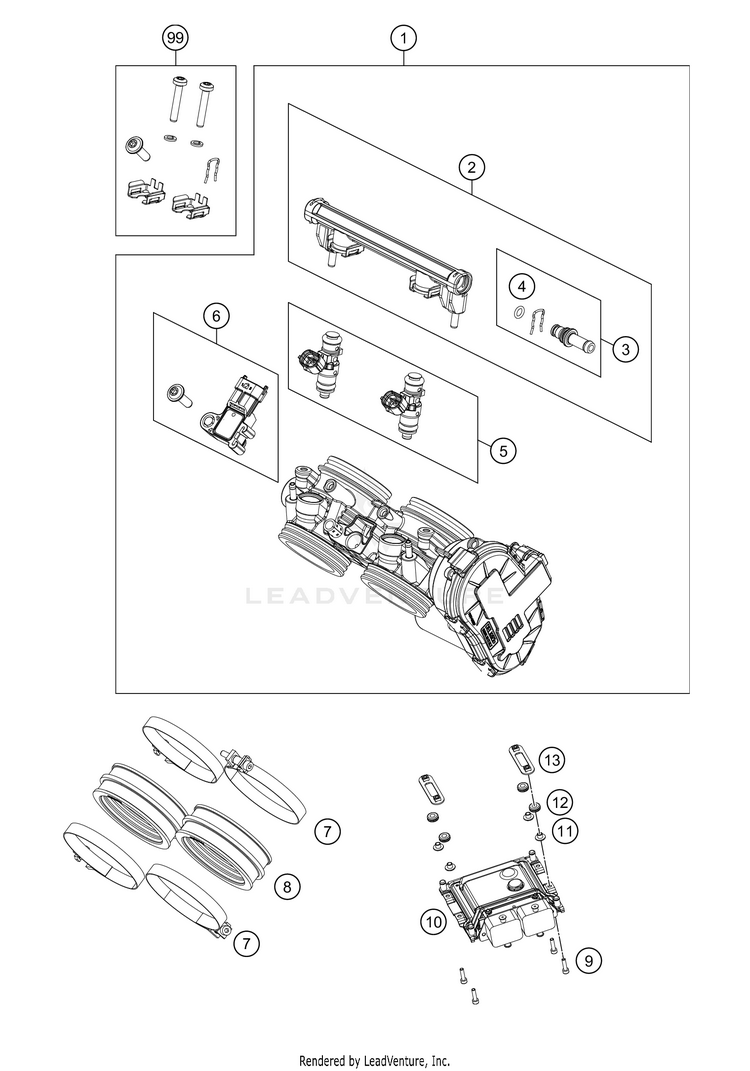 99
1
2
4
3
6
5
LEADVENTURE
7
8
7
13
12
11
10
9
Rendered by LeadVenture, Inc.