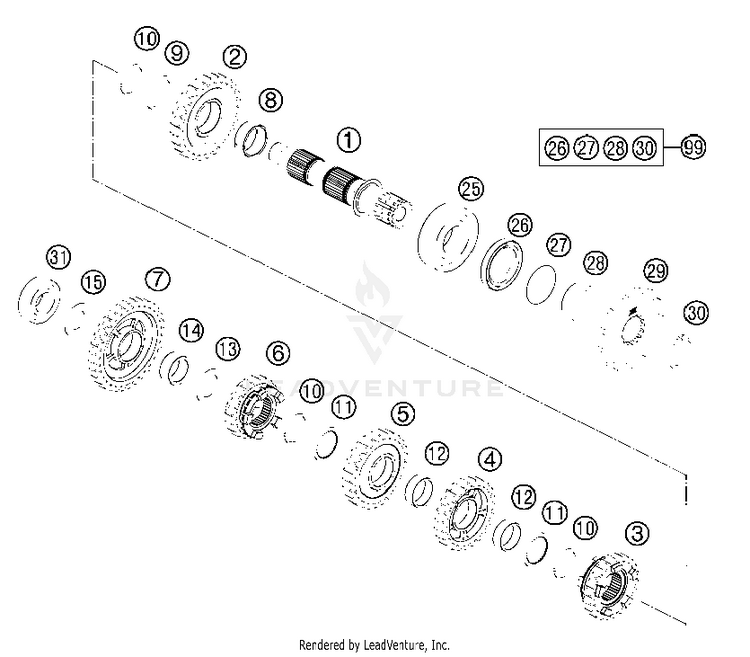 10
9
2
8
1
26 27 28 30 99
25
26
27
28
29
30
31
15
7
14
13
6
10
11
5
12
4
12
11
10
3
LEADVENTURE
Rendered by LeadVenture, Inc.