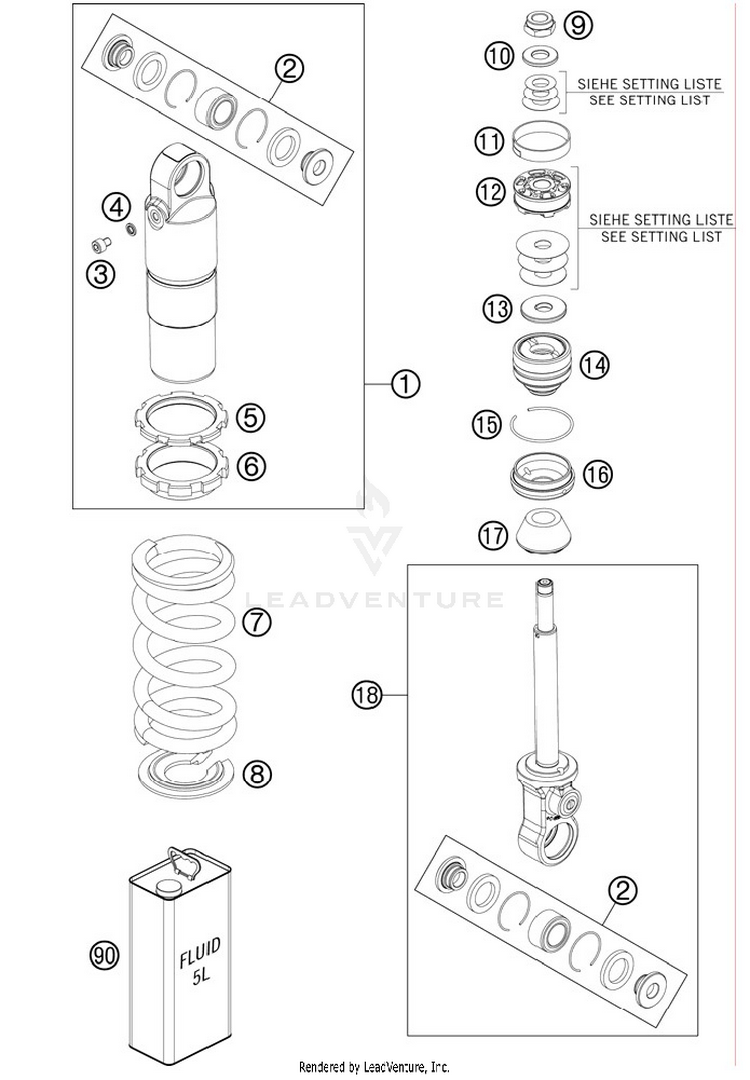 2
4
3
1
5
6
7
8
90
FLUID
5L
9
10
SIEHE SETTING LISTE
SEE SETTING LIST
11
12
SIEHE SETTING LISTE
SEE SETTING LIST
13
14
15
16
17
LEADVENTURE
18
2
Rendered by LeadVenture, Inc.