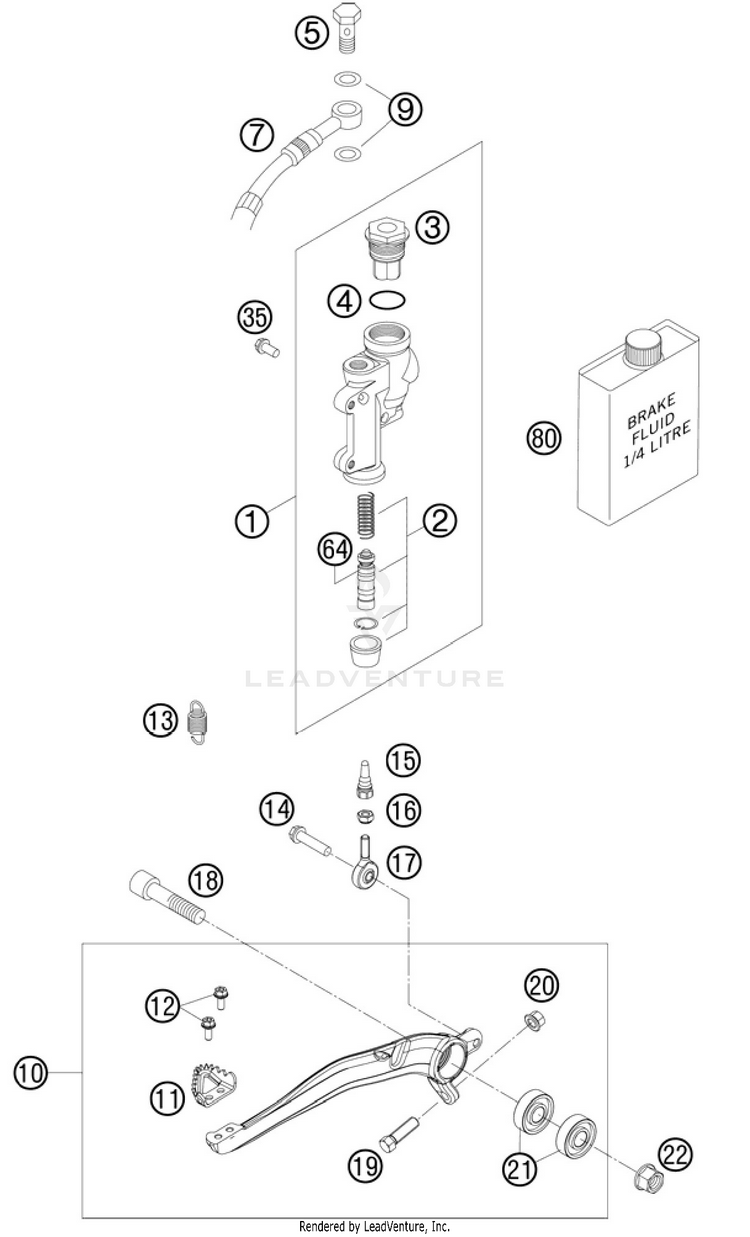 5
9
7
3
4
35
BRAKE FLUID 1/4 LITRE
80
1
2
64
LEADVENTURE
13
15
14
16
17
18
20
12
10
11
19
21
22
Rendered by LeadVenture, Inc.