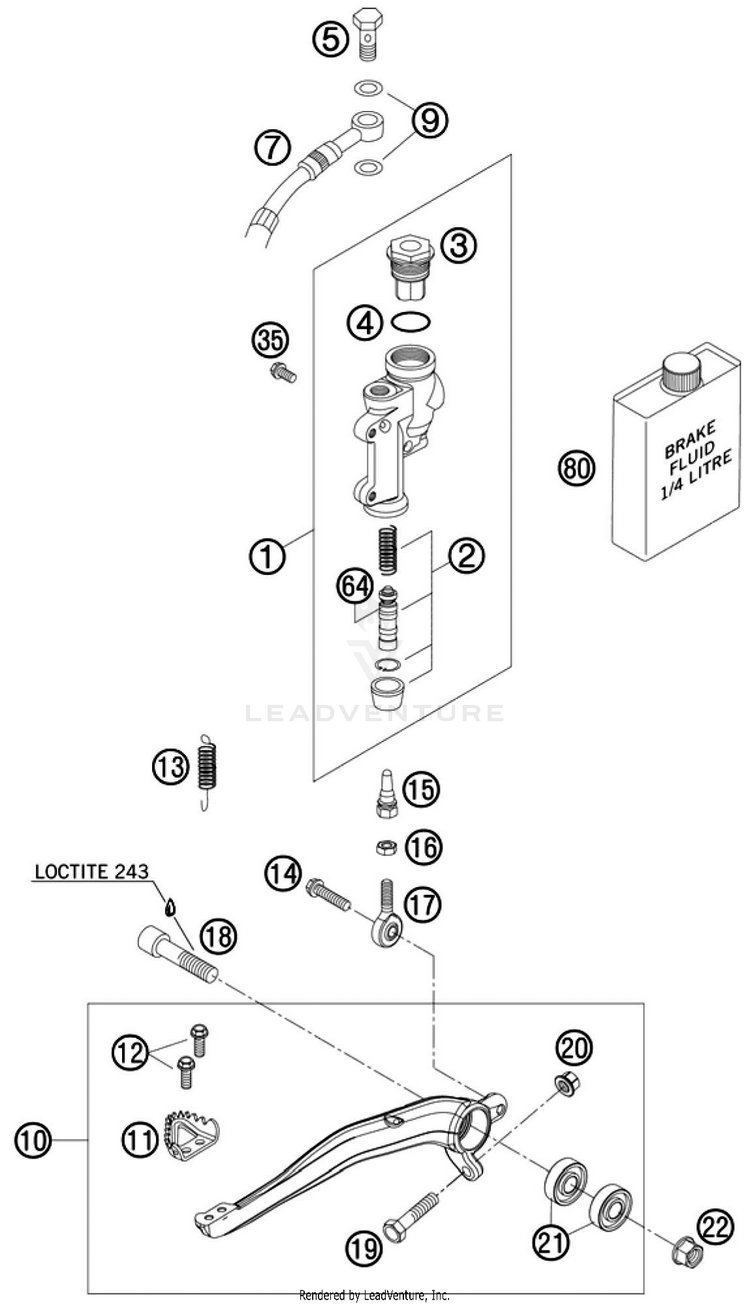 5
9
7
3
4
35
BRAKE FLUID 1/4 LITRE
80
1
2
64
LEADVENTURE
13
15
16
LOCTITE 243
14
17
18
20
12
10
11
19
21
22
Rendered by LeadVenture, Inc.