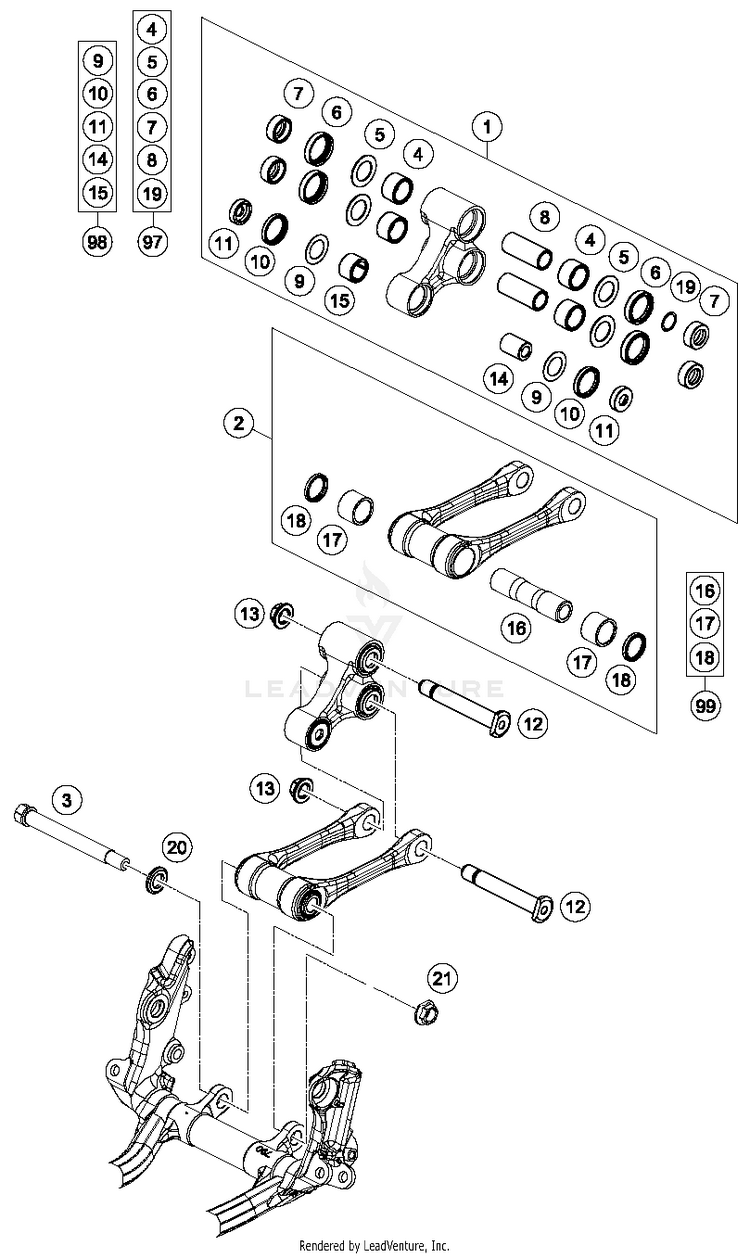 9
10
11
14
15
98

4
5
6
7
8
19
97

1
7
6
5
4
11
10
9
15
8
4
5
6
19
7
14
9
10
11

2
18
17
16
17
18

16
17
18
99

13
12
13
3
20
12
21

LEADVENTURE

Rendered by LeadVenture, Inc.