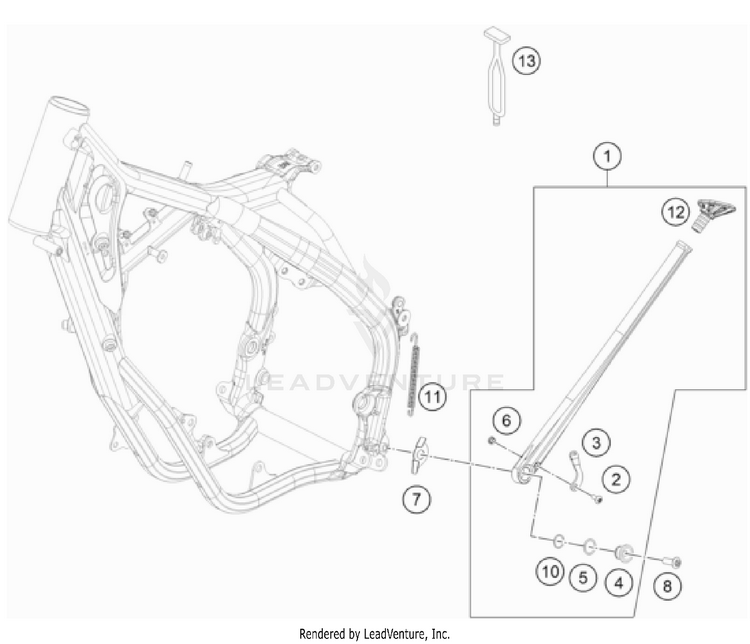 13

1

12

LEADVENTURE

11

6

3

2

7

10

5

4

8

Rendered by LeadVenture, Inc.