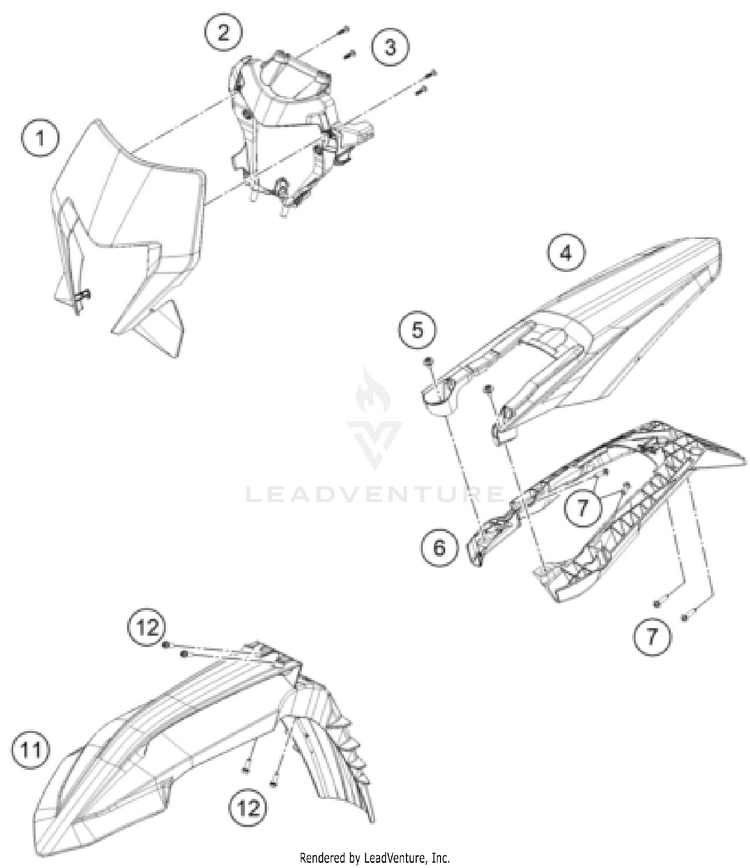 2
3
1
4
5
LEADVENTURE
7
6
7
12
11
12
Rendered by LeadVenture, Inc.