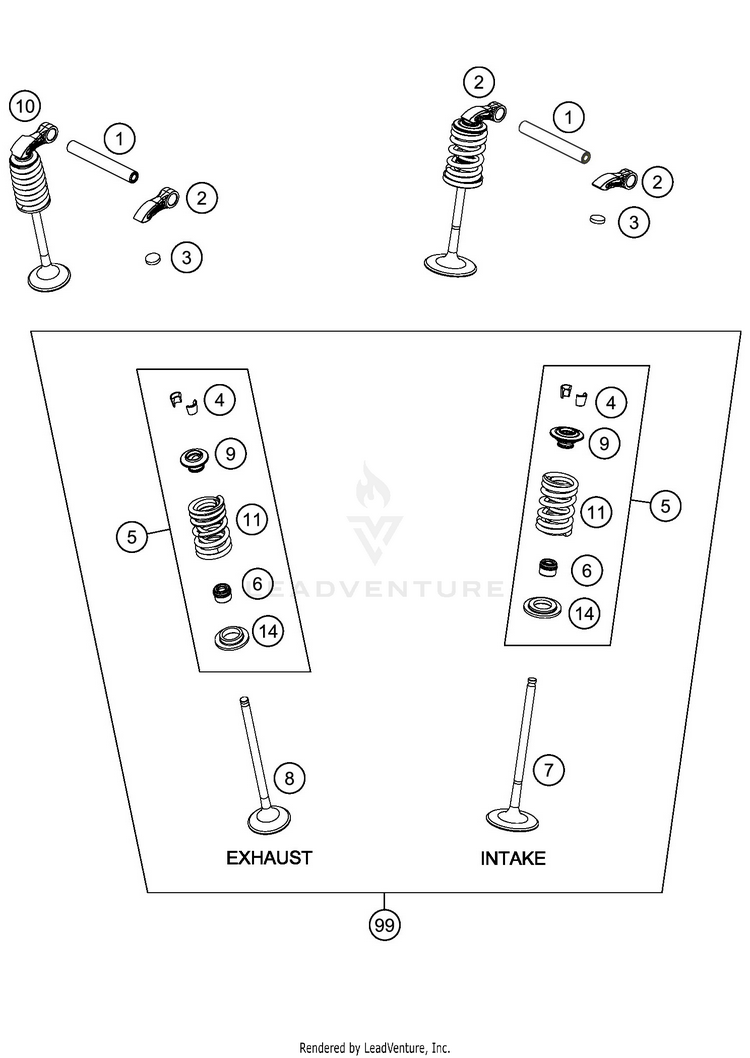 10
1
2
3

2
1
2
3

4
9
5
11
6
14

4
9
11
5
6
14

LEADVENTURE

8
7
EXHAUST
INTAKE

99

Rendered by LeadVenture, Inc.