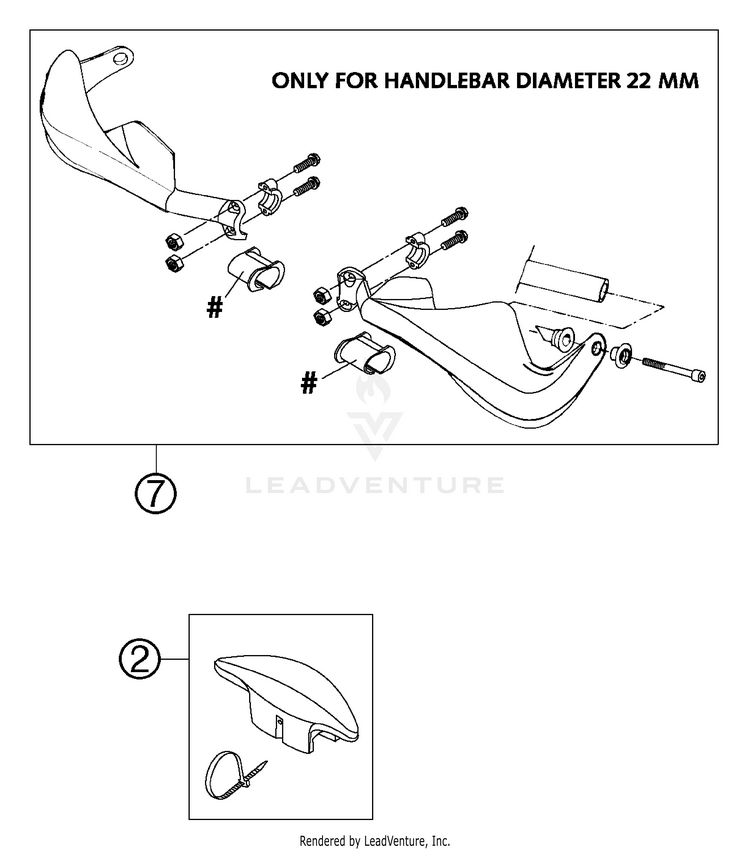 ONLY FOR HANDLEBAR DIAMETER 22 MM

#

#

LEADVENTURE

7

2

Rendered by LeadVenture, Inc.