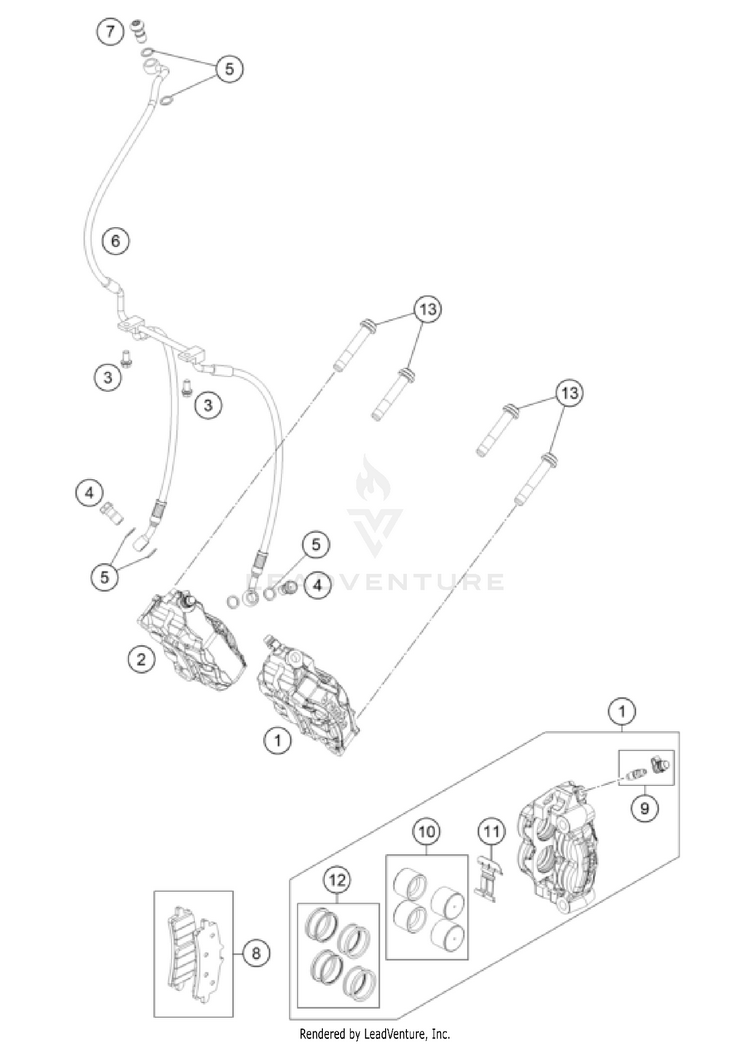 7
5
6
13
3
3
13
4
5
5
4
LEADVENTURE
2
1
1
9
10
11
12
8
Rendered by LeadVenture, Inc.