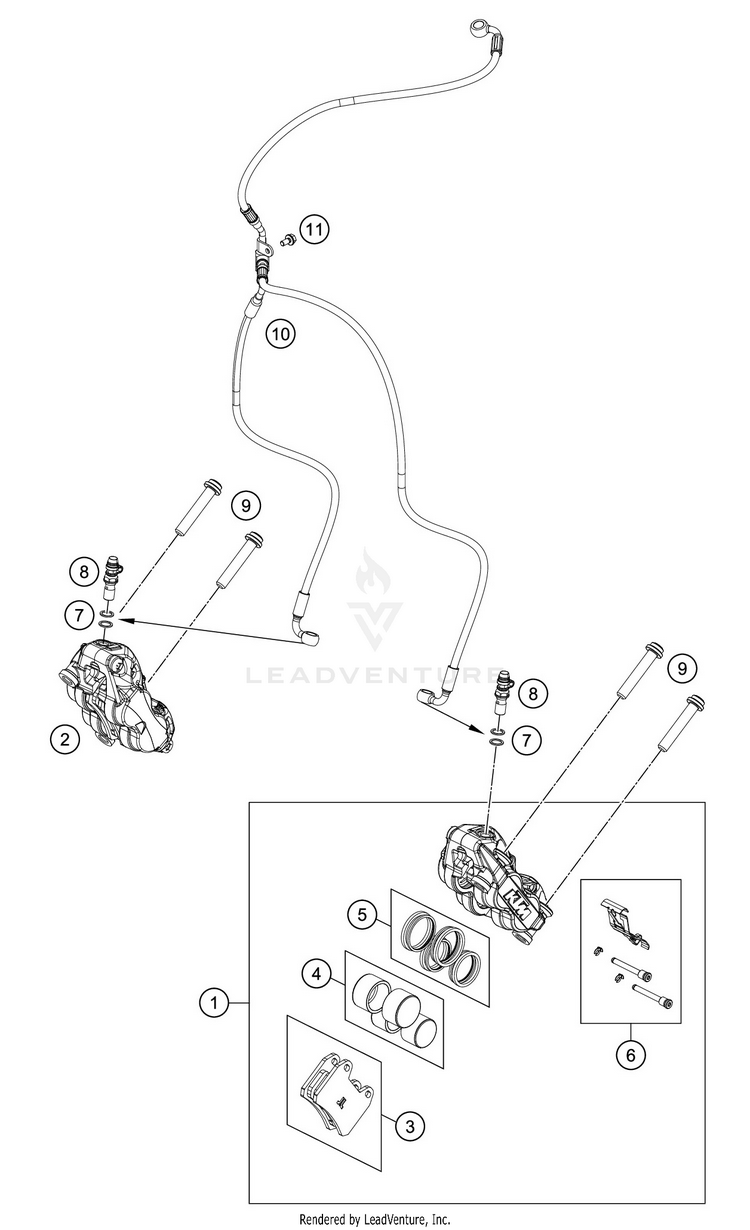 11
10
9
8
7
2
LEADVENTURE
9
8
7
5
4
1
3
6
Rendered by LeadVenture, Inc.