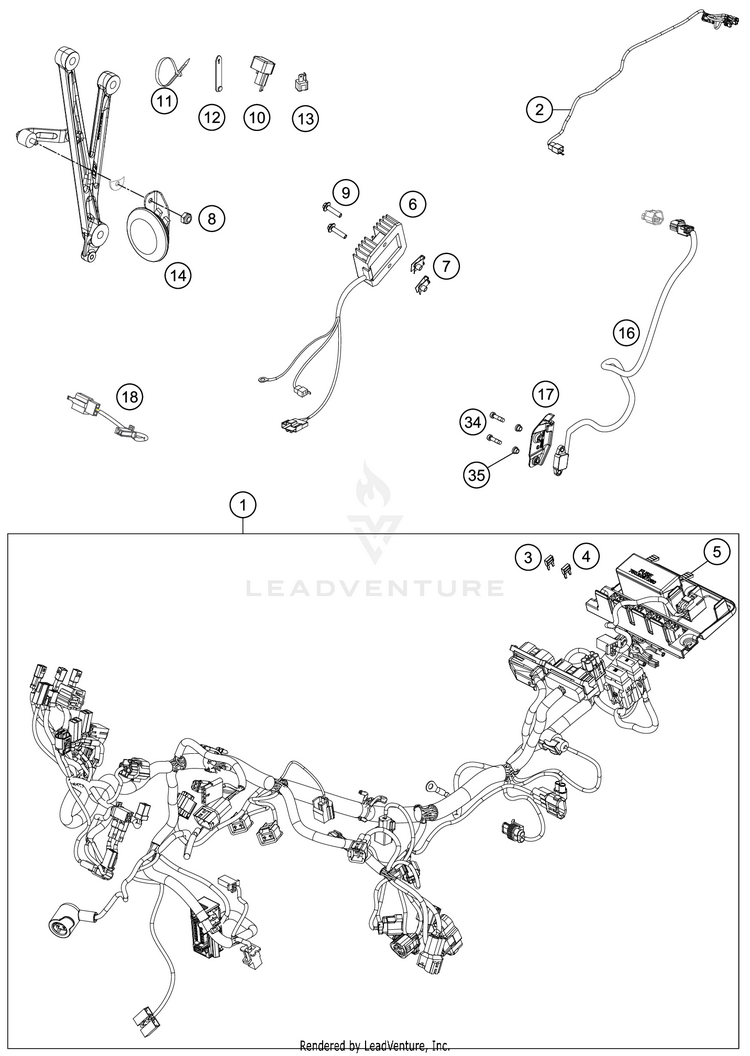 11
12
10
13
2
8
14
9
6
7
16
18
17
34
35
1
LEADVENTURE
3
4
5
Rendered by LeadVenture, Inc.