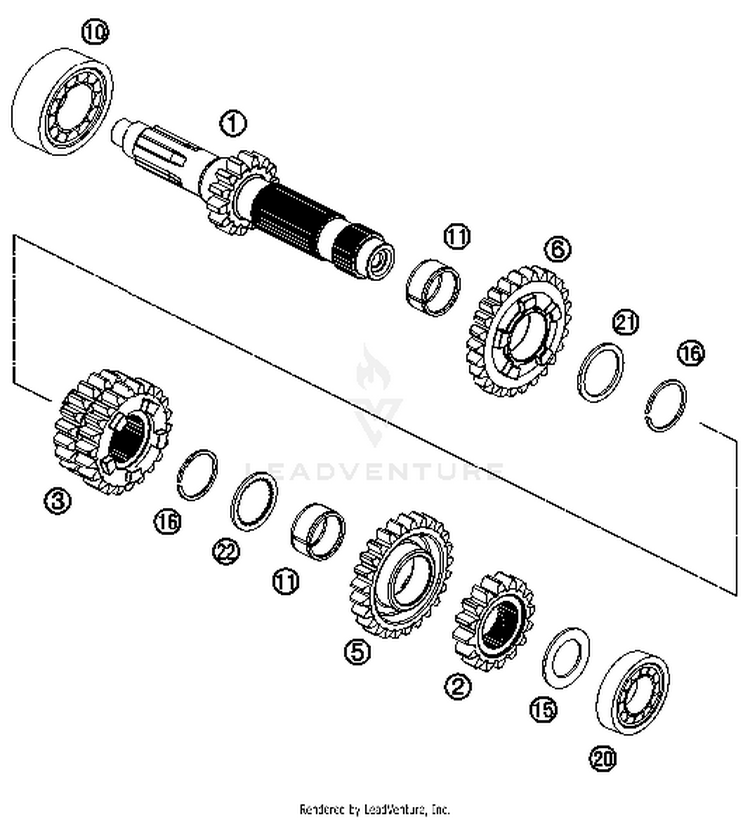 10
1
11
6
21
16
LEADVENTURE
3
16
22
11
5
2
15
20
Rendered by LeadVenture, Inc.