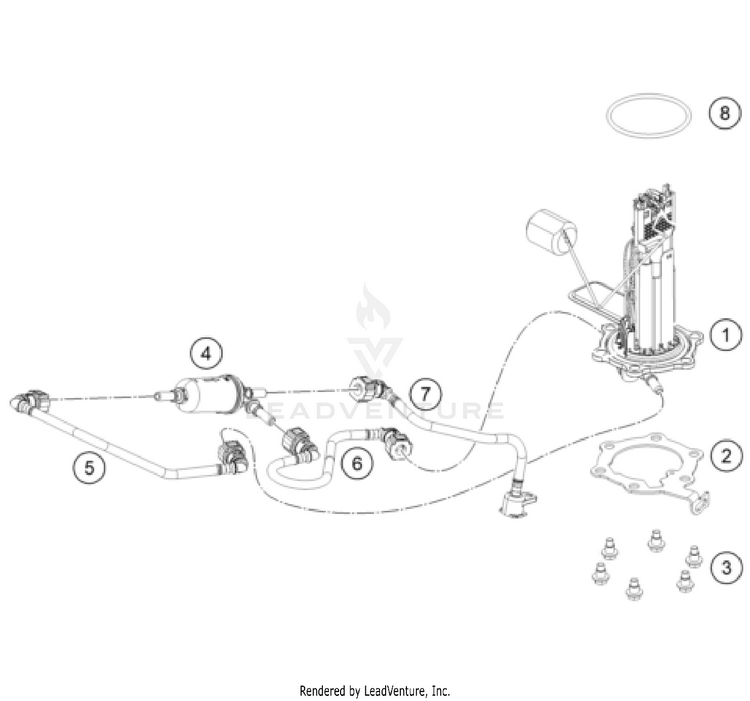 8

1

4

7

LEADVENTURE

5

6

2

3

Rendered by LeadVenture, Inc.